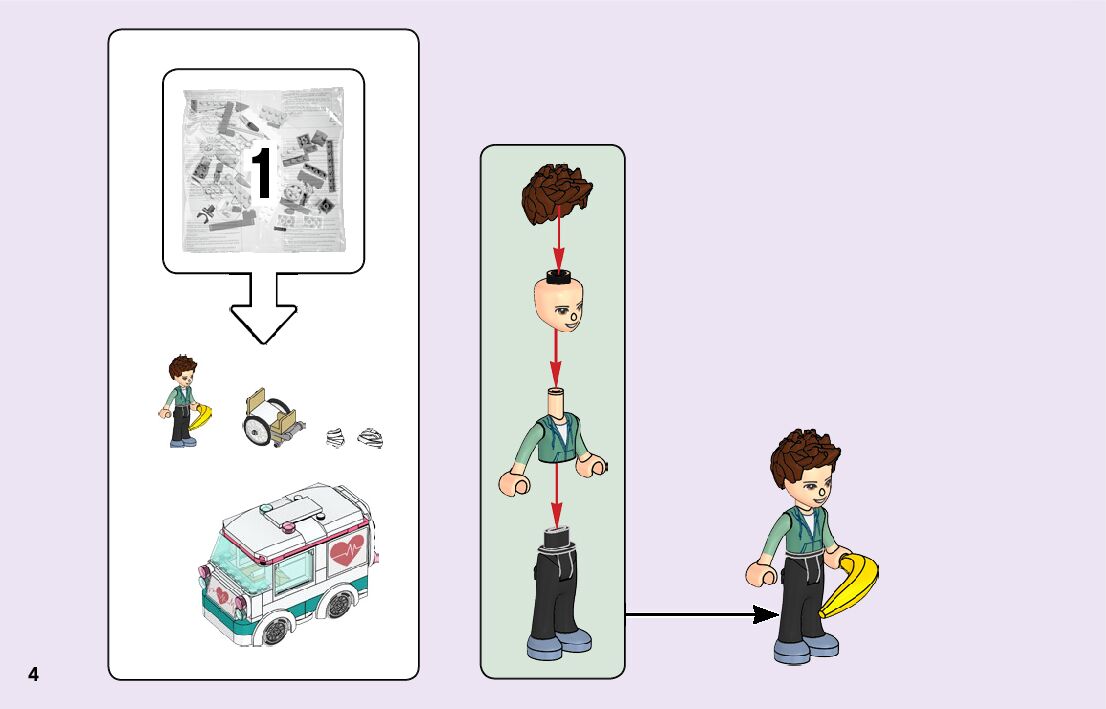 1

4