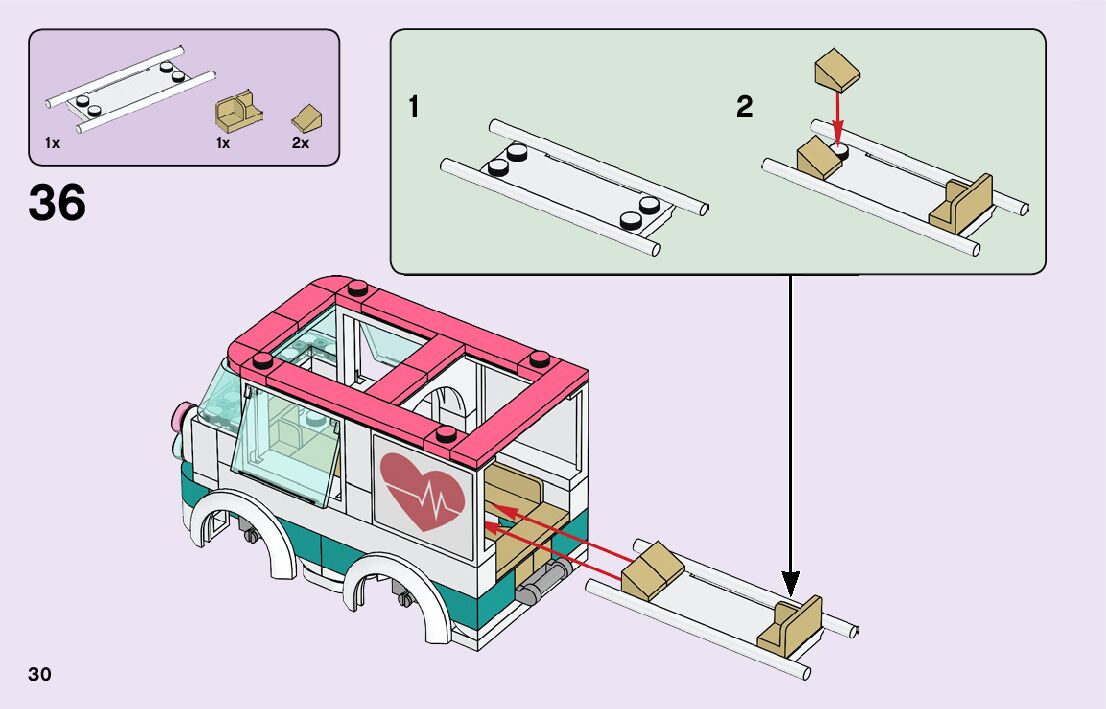 1x
1x
2x

36

1

2

30