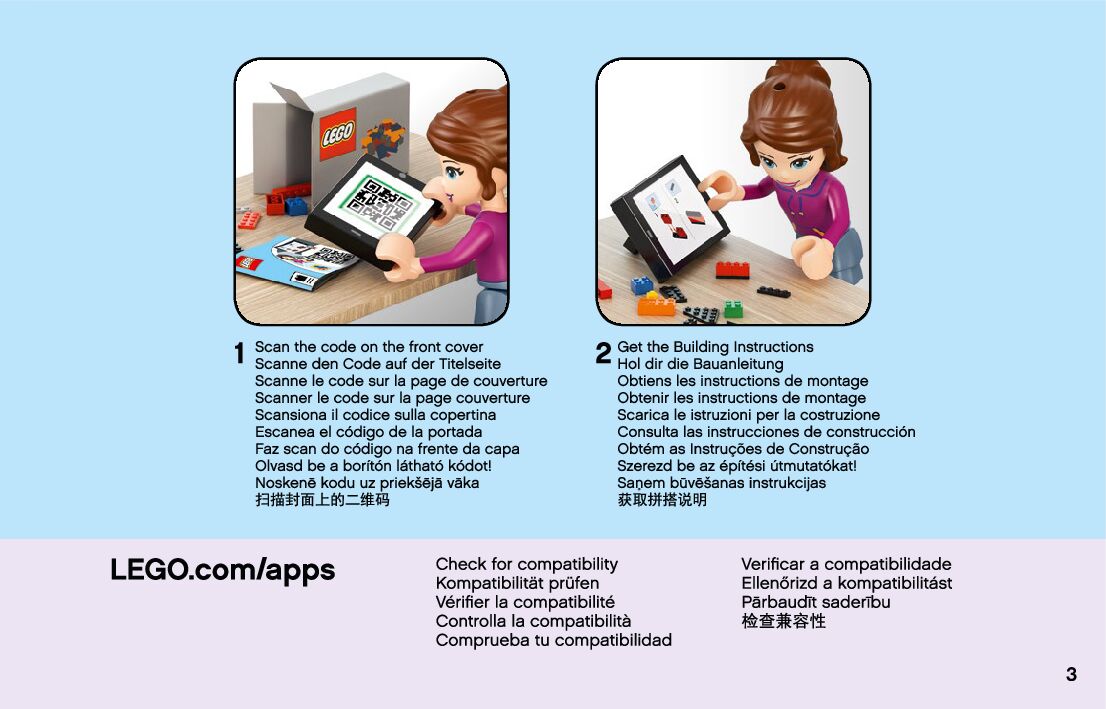 LEGO

1 Scan the code on the front cover
Scanne den Code auf der Titelseite
Scanne le code sur la page de couverture
Scanner le code sur la page couverture
Scansiona il codice sulla copertina
Escanea el código de la portada
Faz scan do código na frente da capa
Olvasd be a borítón látható kódot!
Noskenē kodu uz priekšējā vāka
扫描封面上的二维码

2 Get the Building Instructions
Hol dir die Bauanleitung
Obtiens les instructions de montage
Obtenir les instructions de montage
Scarica le istruzioni per la costruzione
Consulta las instrucciones de construcción
Obtém as Instruções de Construção
Szerezd be az építési útmutatókat!
Saņem būvēšanas instrukcijas
获取拼搭说明

LEGO.com/apps

Check for compatibility
Kompatibilität prüfen
Vérifier la compatibilité
Controlla la compatibilità
Comprueba tu compatibilidad

Verificar a compatibilidade
Ellenőrizd a kompatibilitást
Pārbaudīt saderību
检查兼容性

3