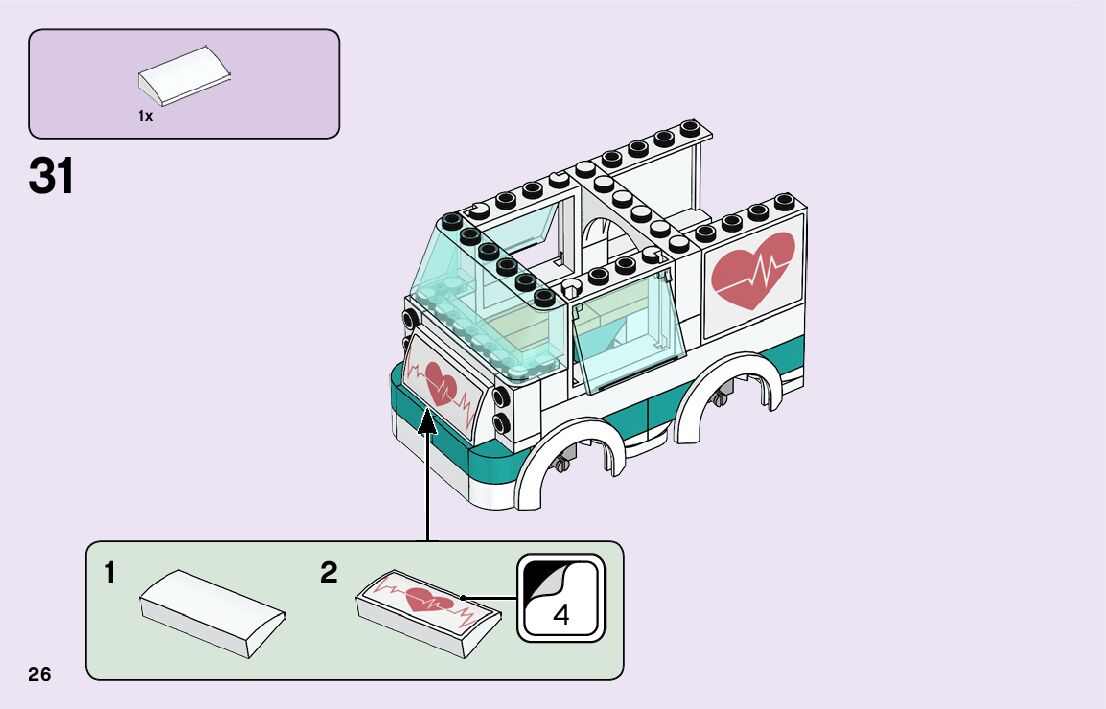 1x

31

1

2

4

26