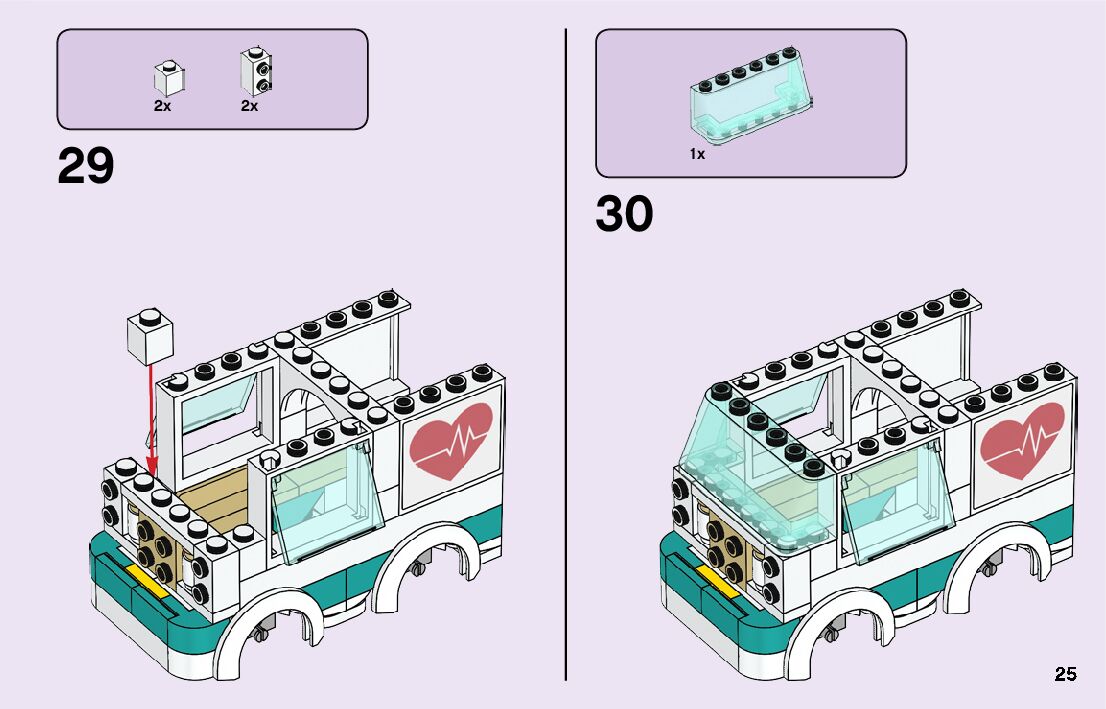 2x 2x

29

1x

30

25