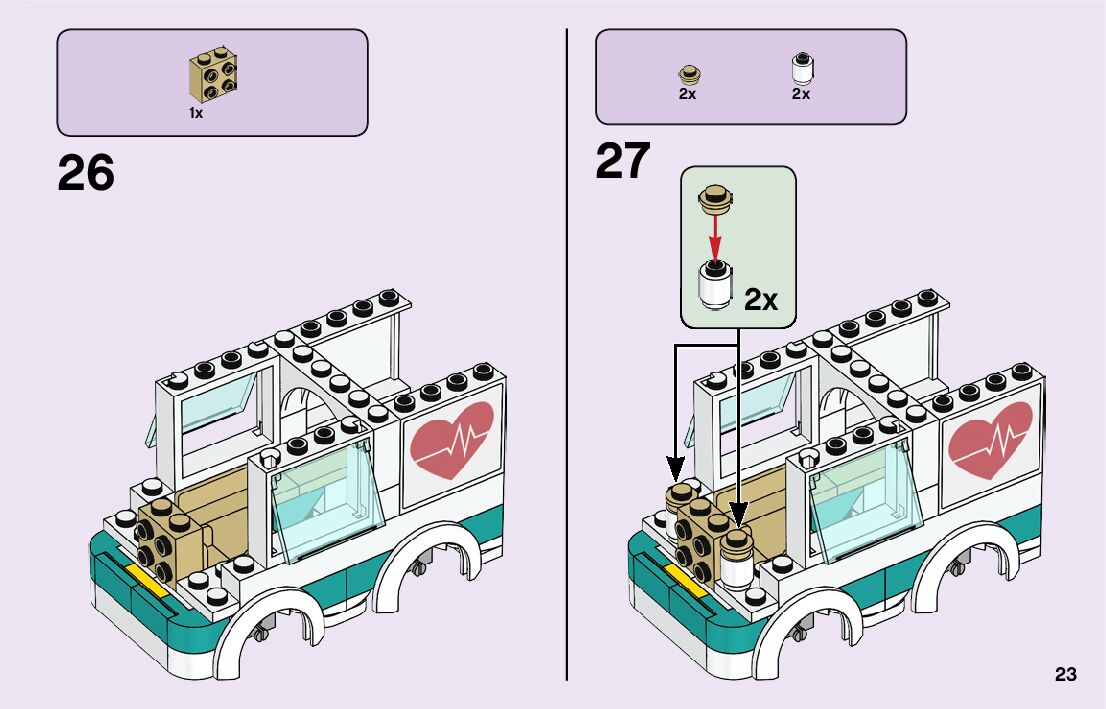 1x

26

2x 2x

27

2x

23