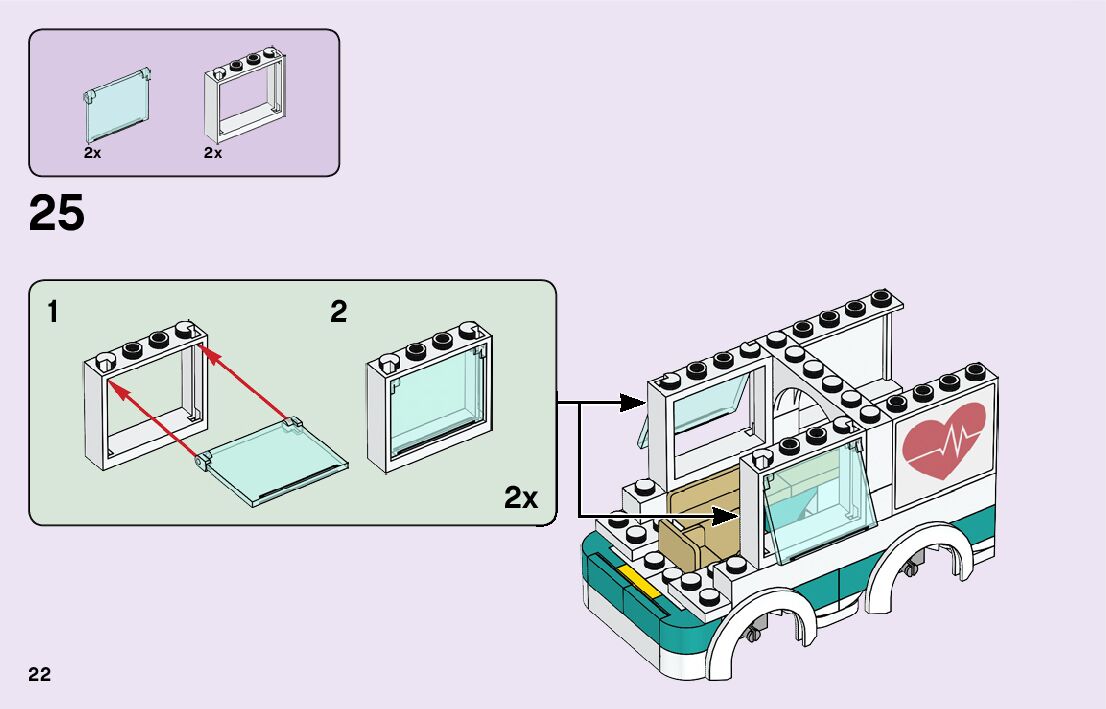 2x
2x

25

1

2

2x

22