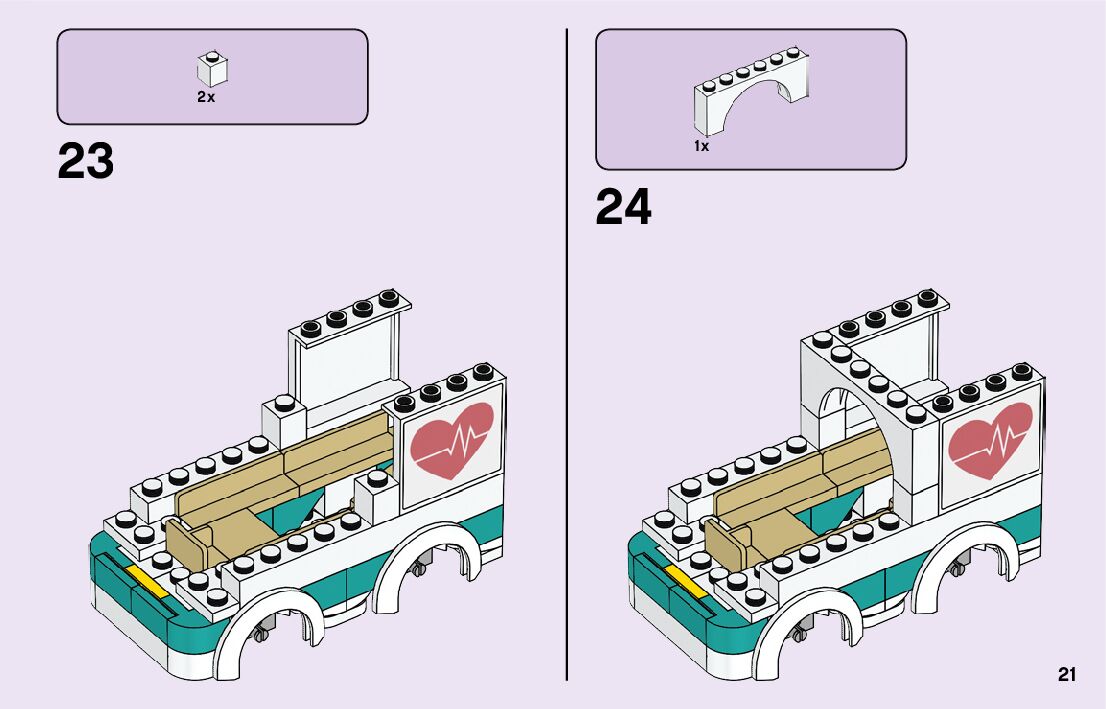 2x

23

1x

24

21