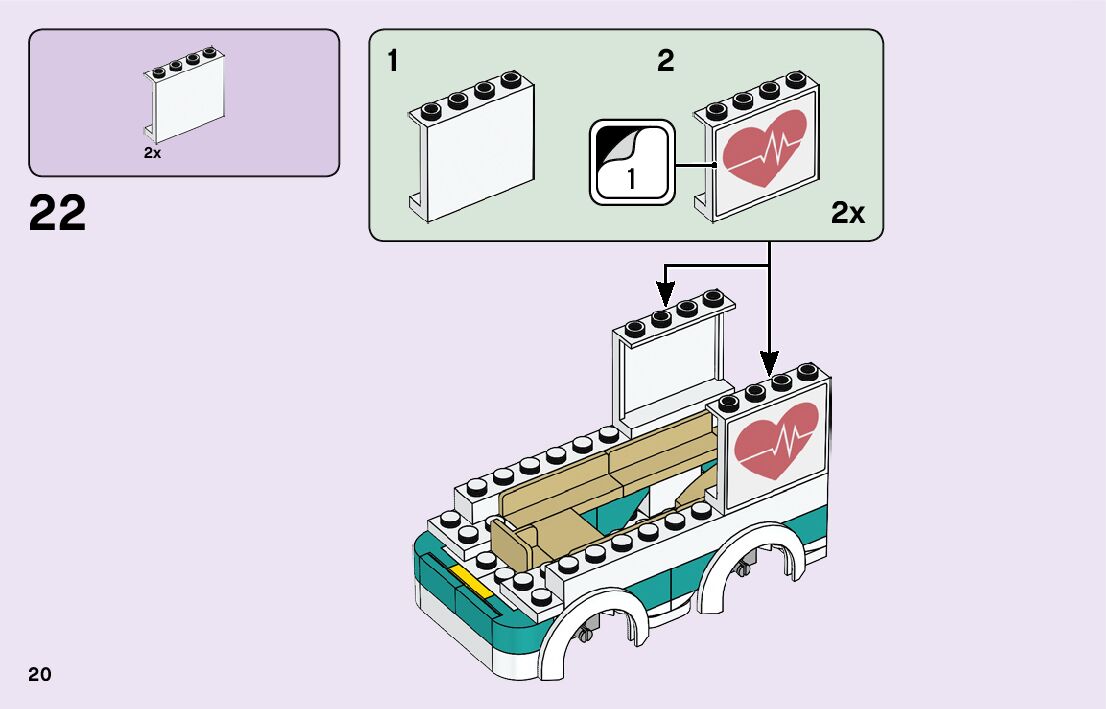 2x

22

1

2

1

2x

20