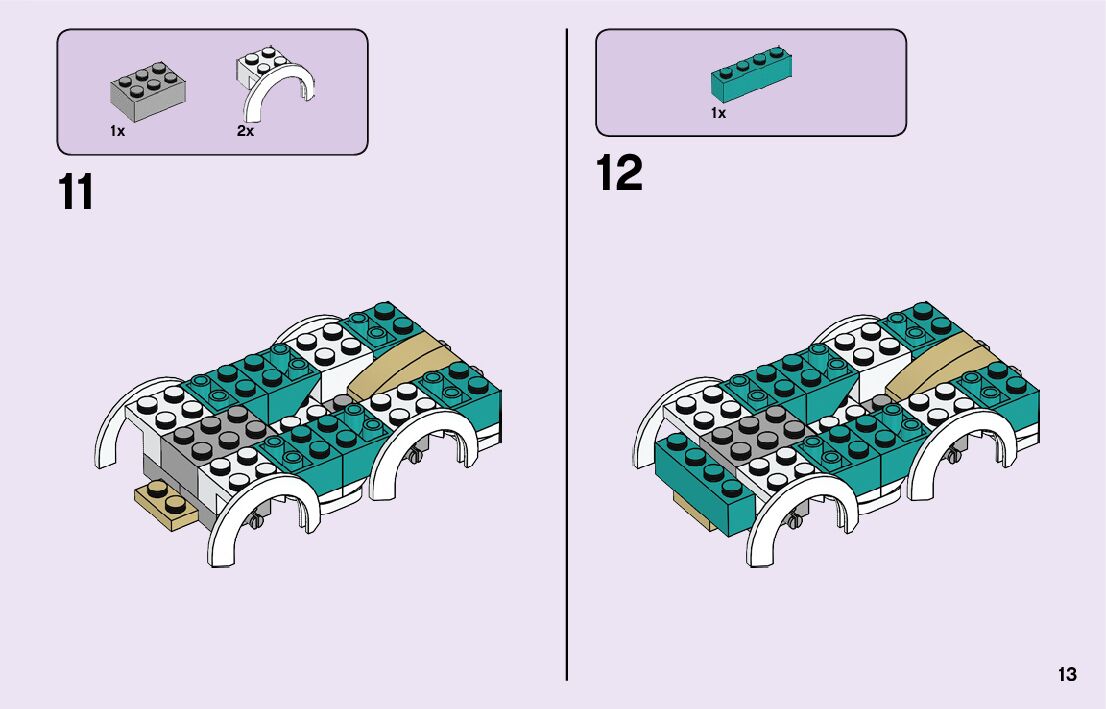 1x

2x

11

1x

12

13