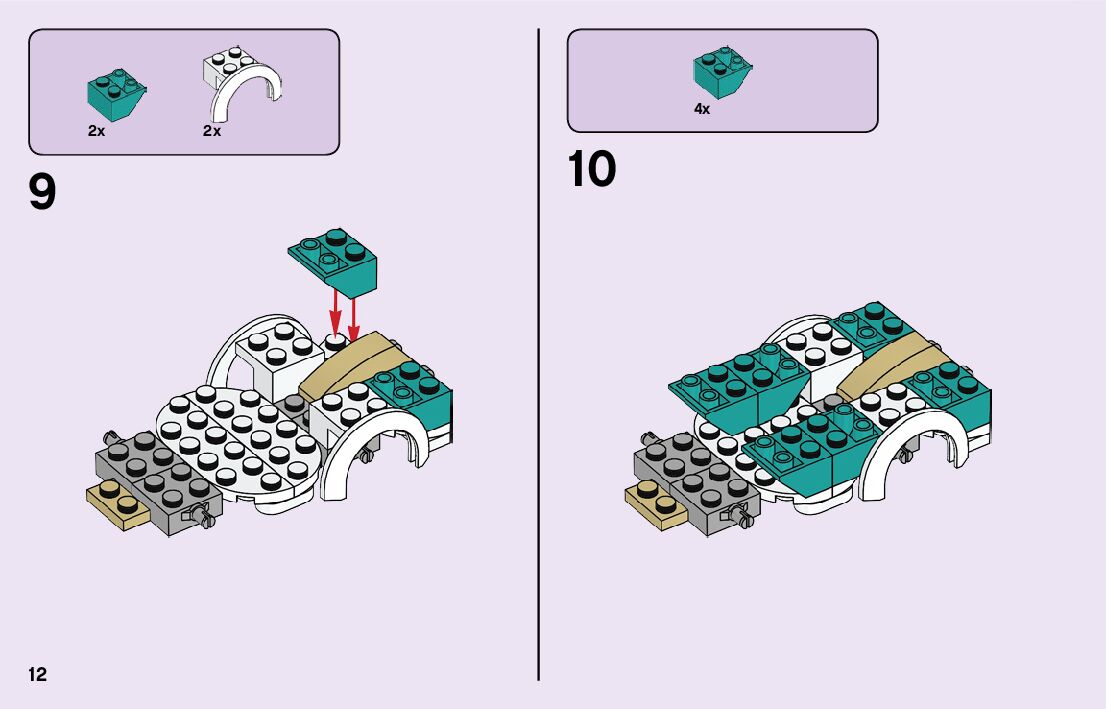 2x 2x

9

4x

10

12