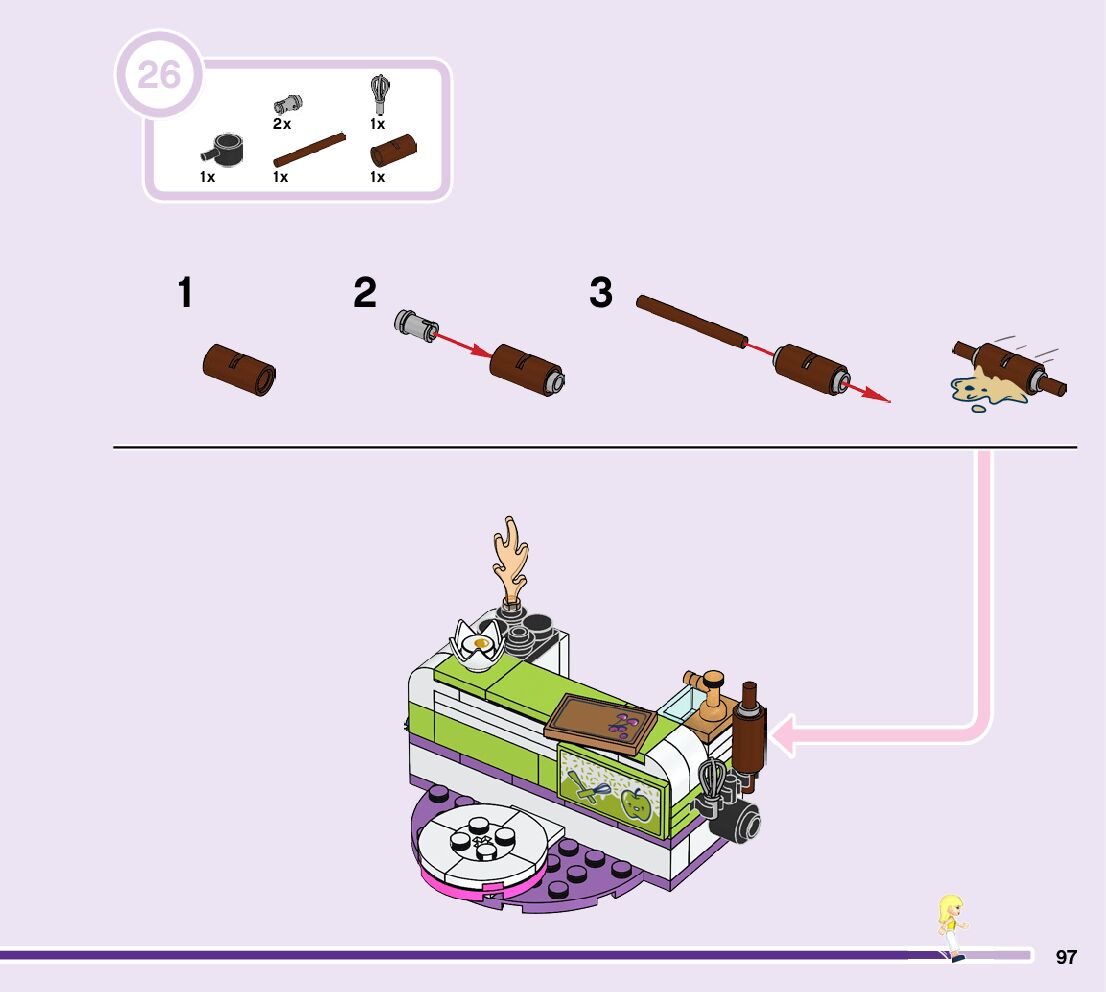 26

2x
1x
1x
1x
1x

1
2
3

97