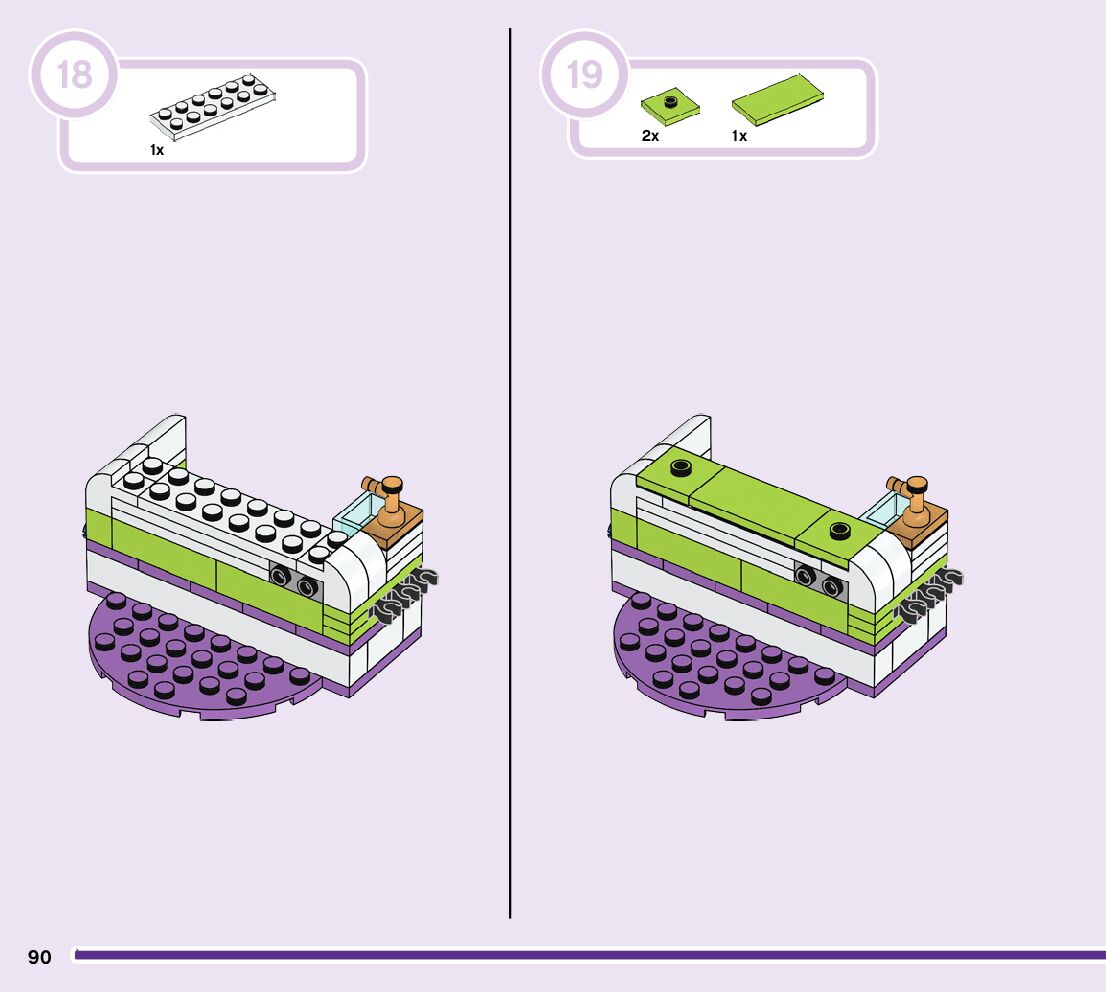 18

1x

19

2x

1x

90