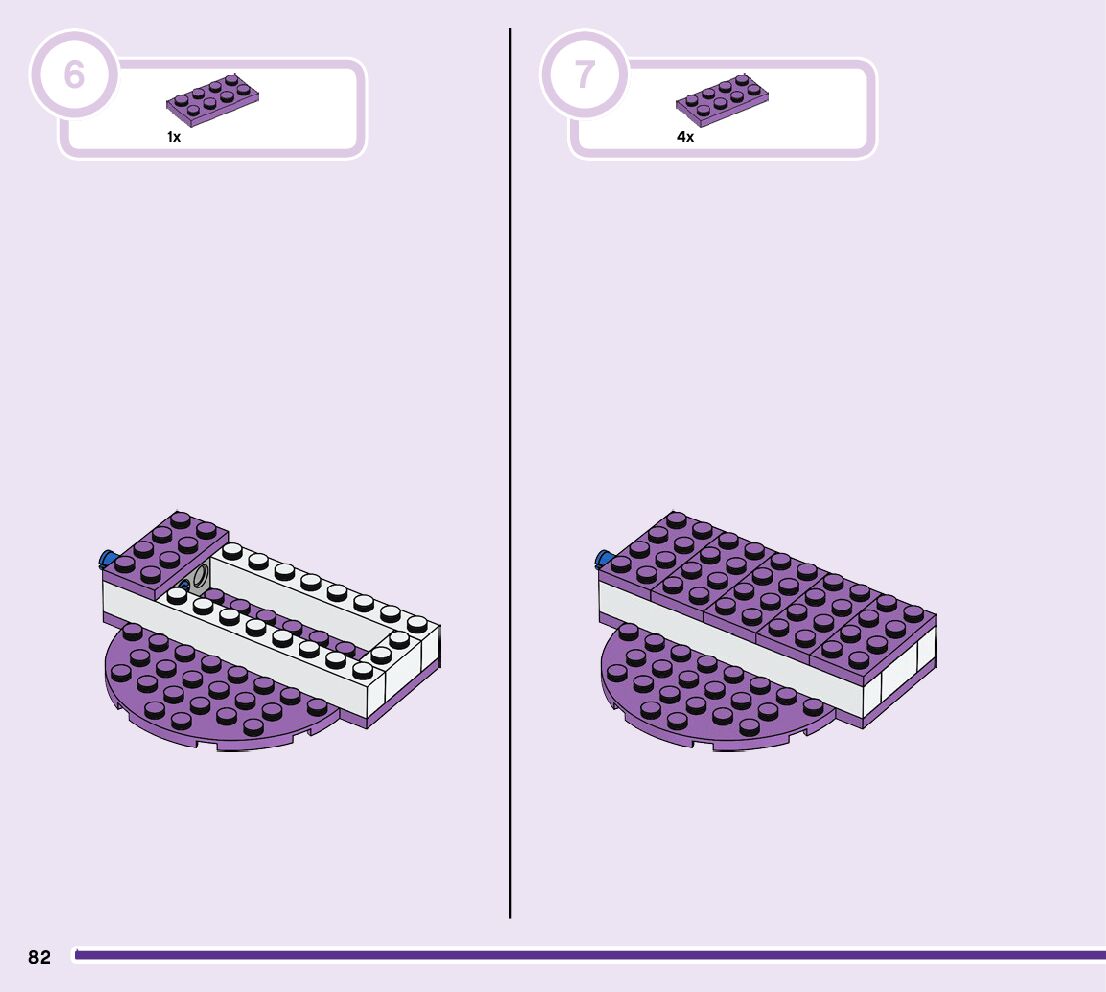 6

1x

7

4x

82