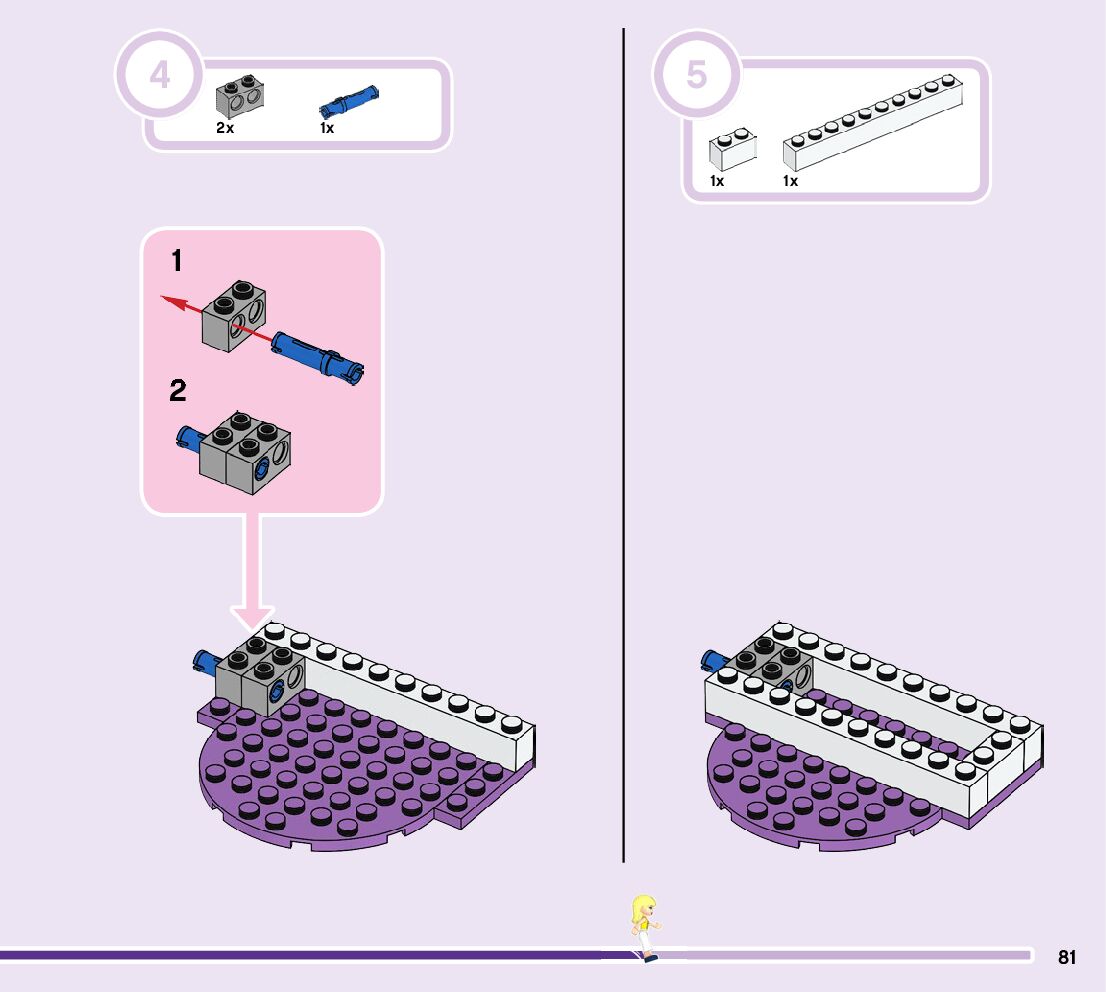 4

2x

1x

1

2

5

1x

1x

81