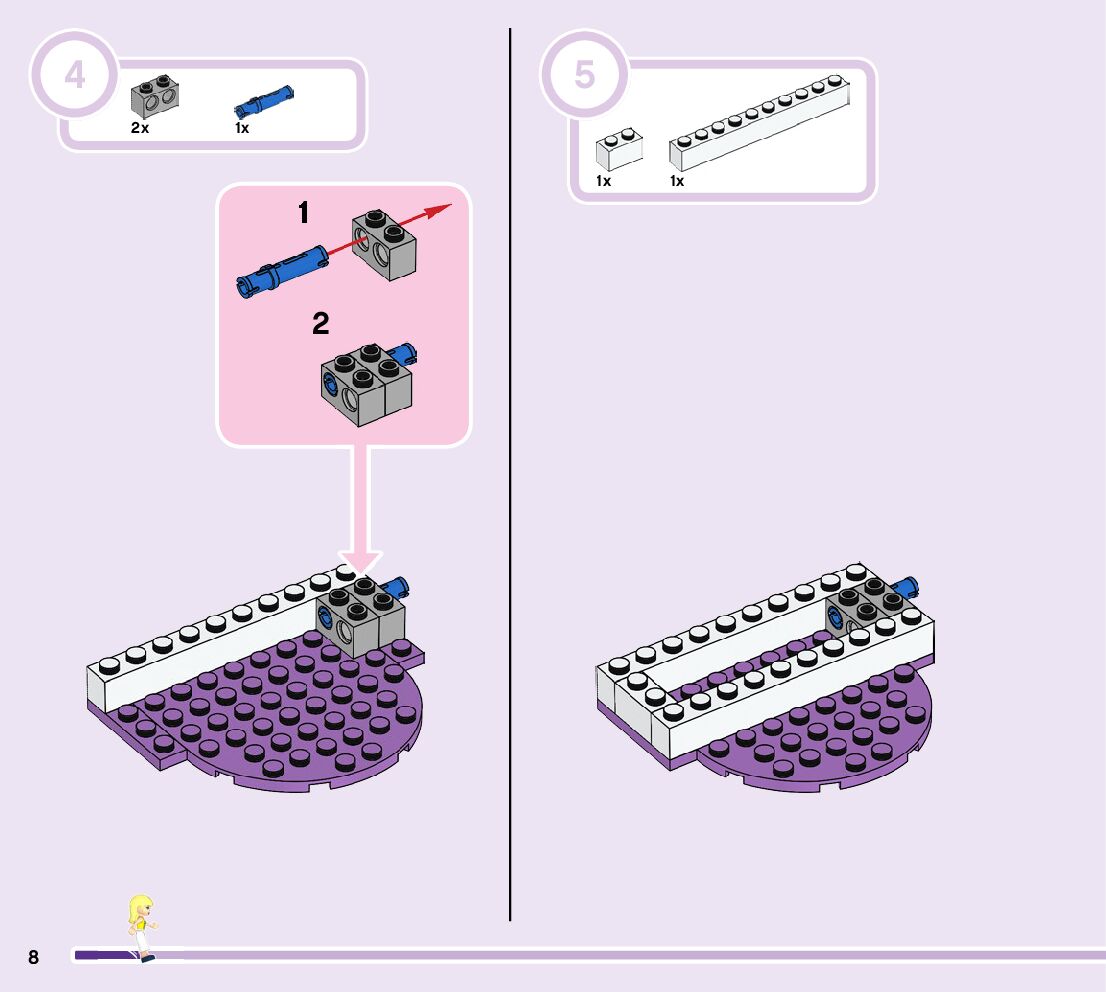 4

2x

1x

1

2

5

1x

1x

8