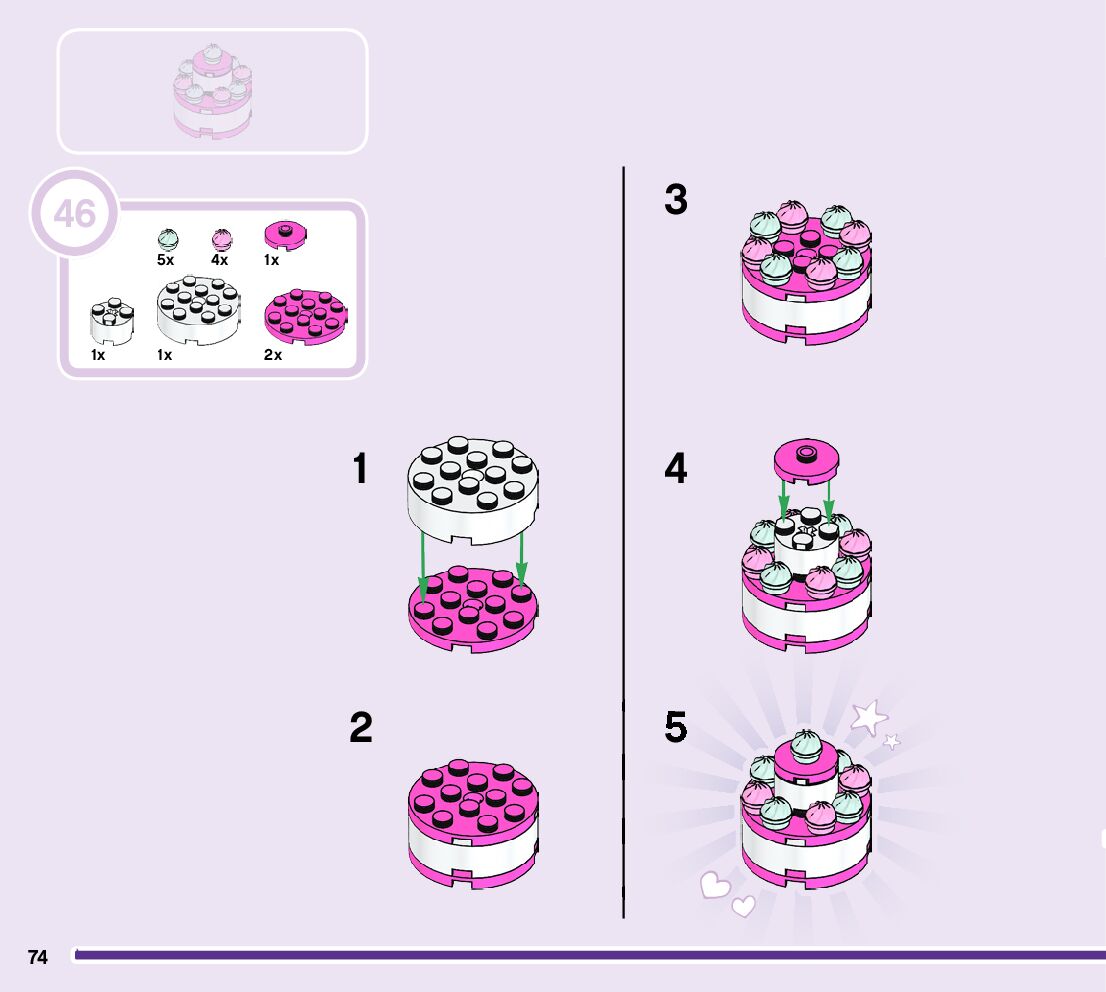 46
5x
4x
1x
1x
1x
2x

1

2

3

4

5

74