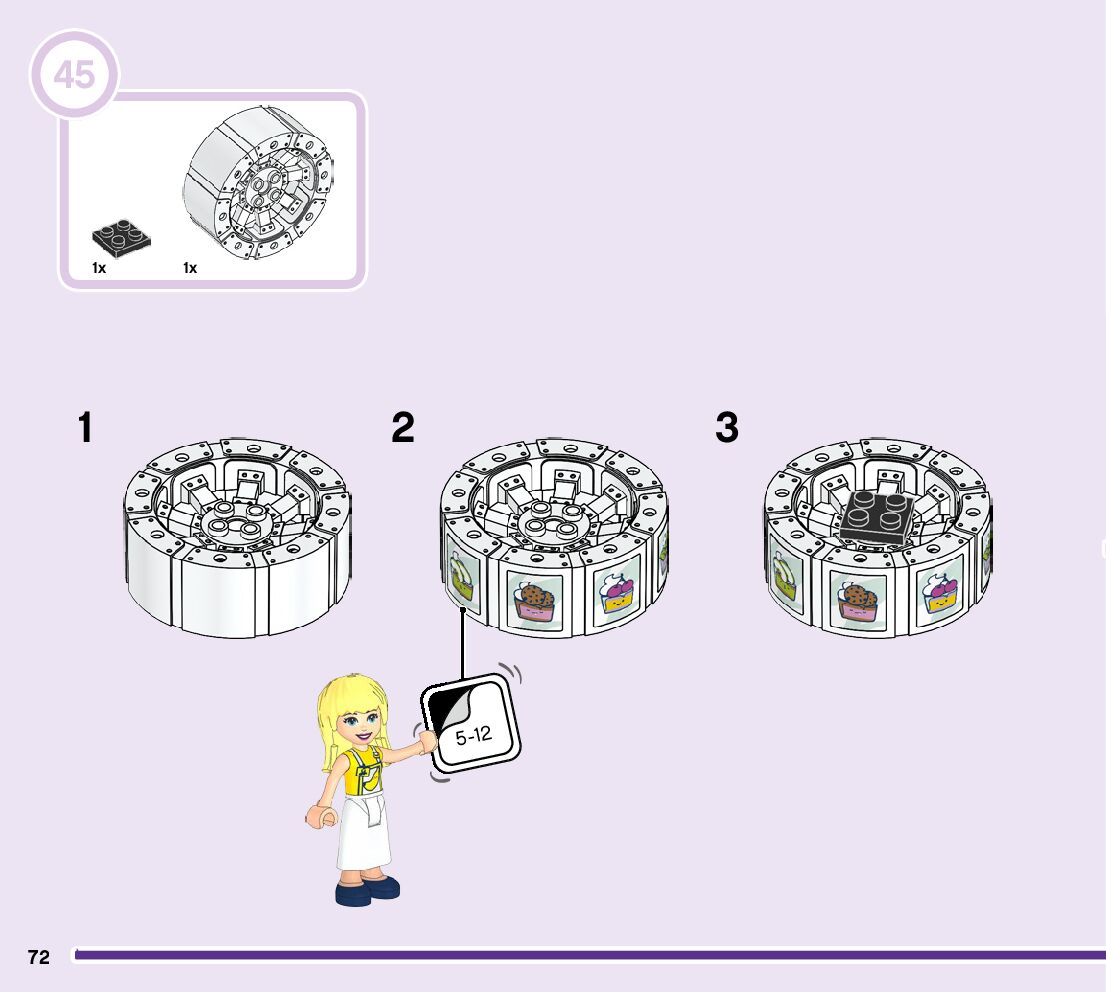 45

1x 1x

1

2

3

5-12

72