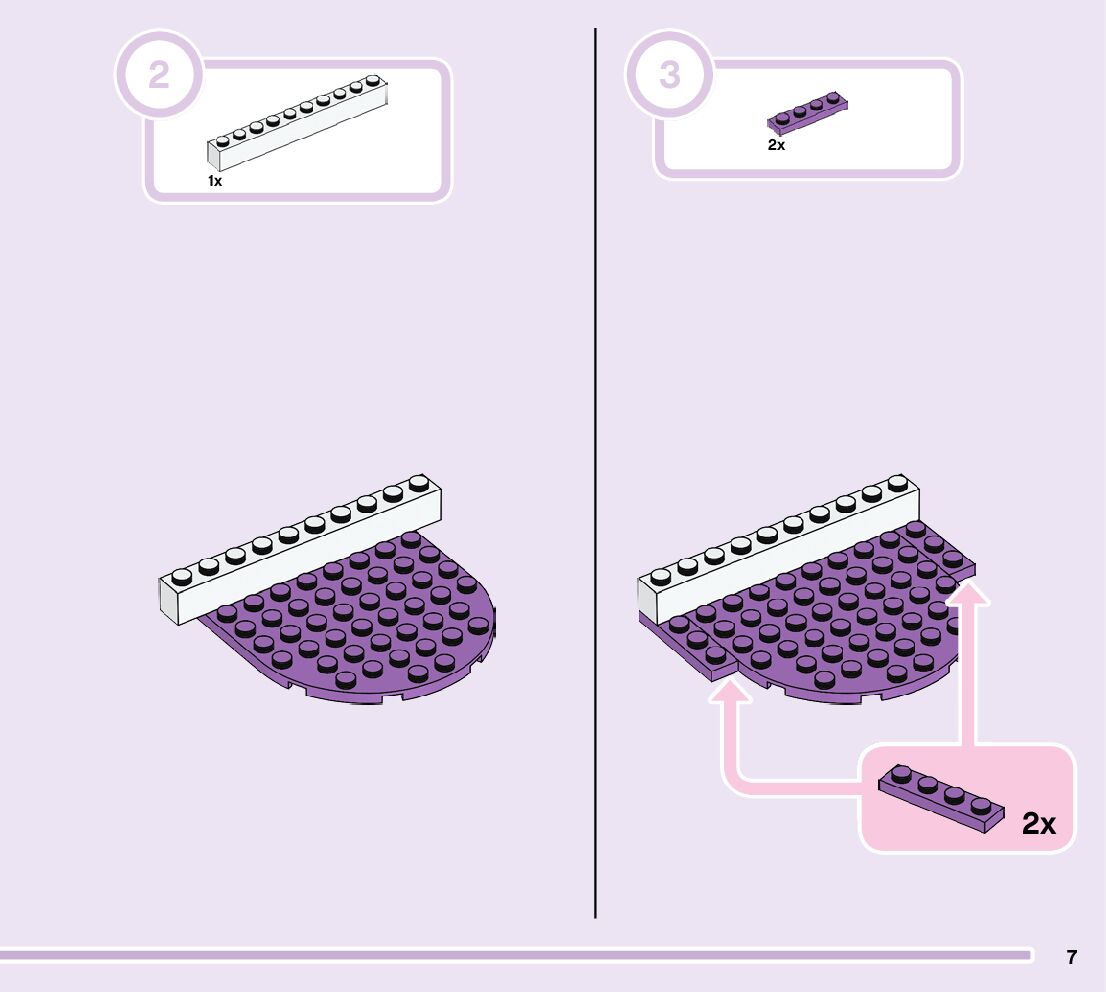 2

1x

3

2x

2x

7