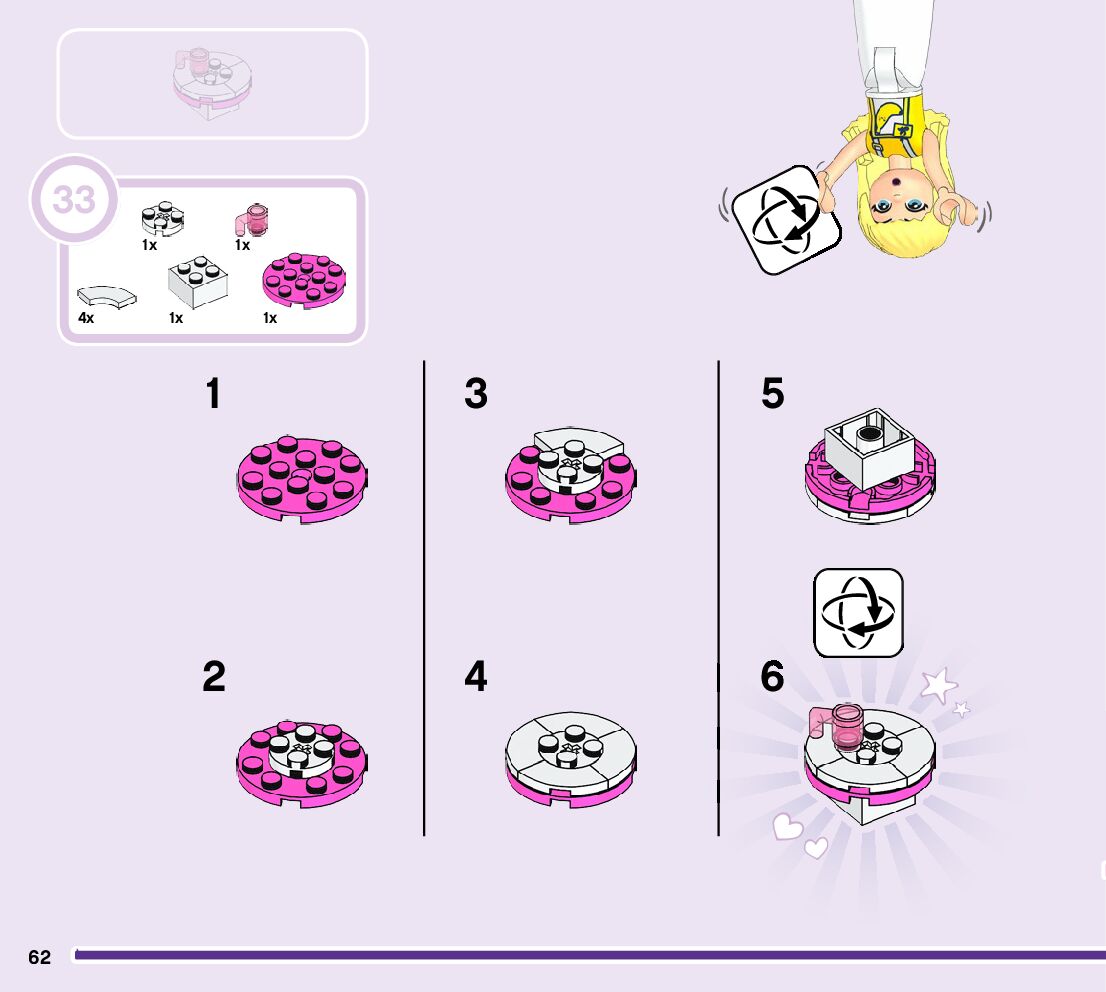 33

1x
1x
4x
1x
1x

1

2

3

4

5

6

62