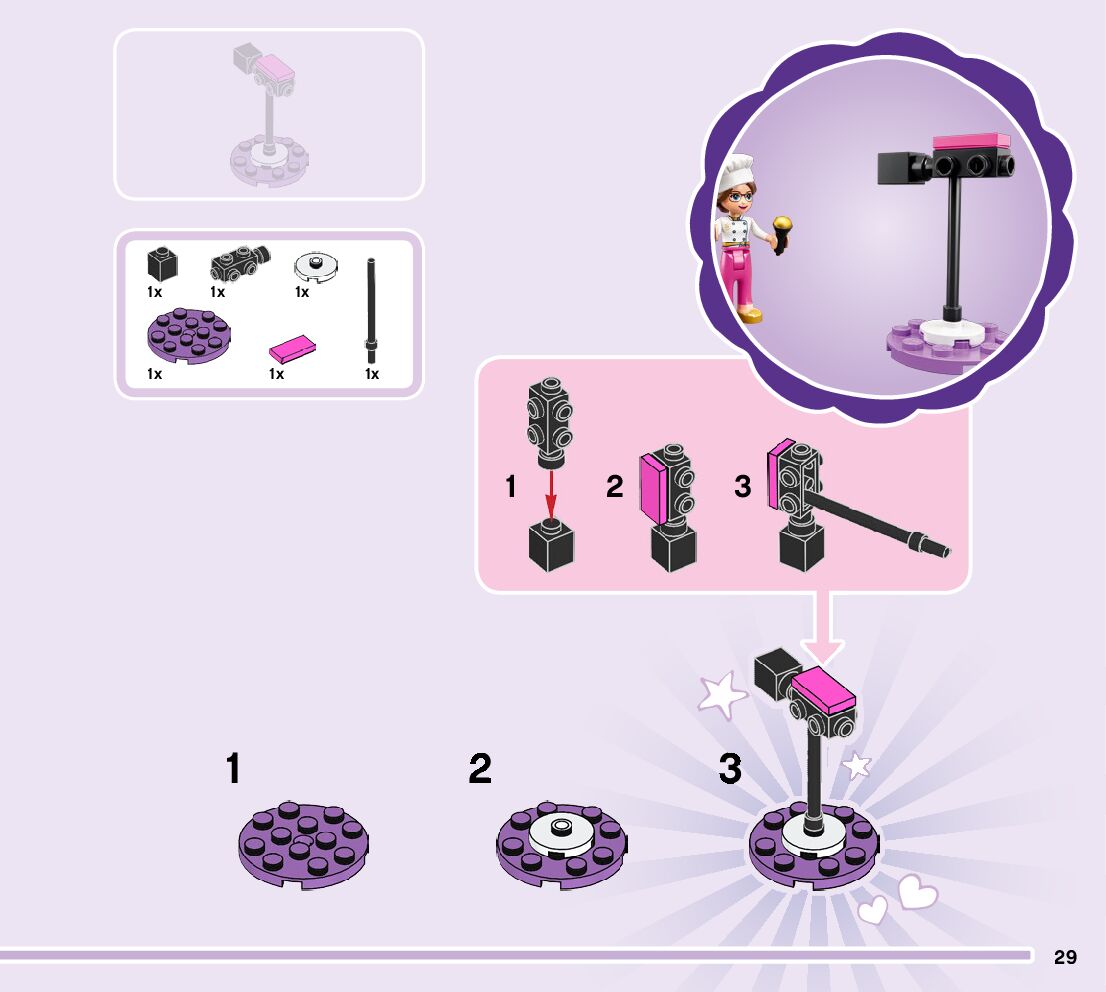 1x 1x 1x

1x 1x 1x

1

2

3

1

2

3

29