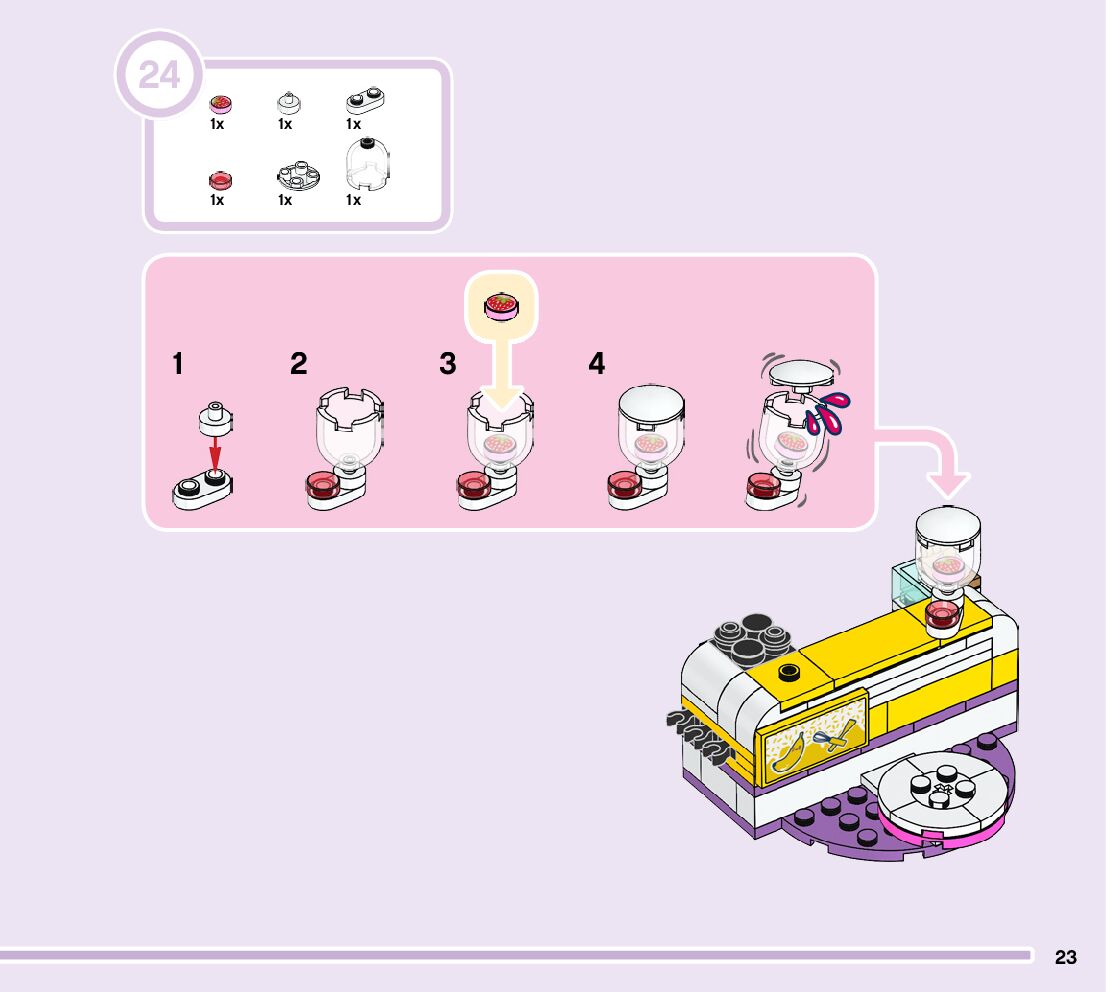 24

1x 1x 1x

1x 1x 1x

1 2 3 4

23