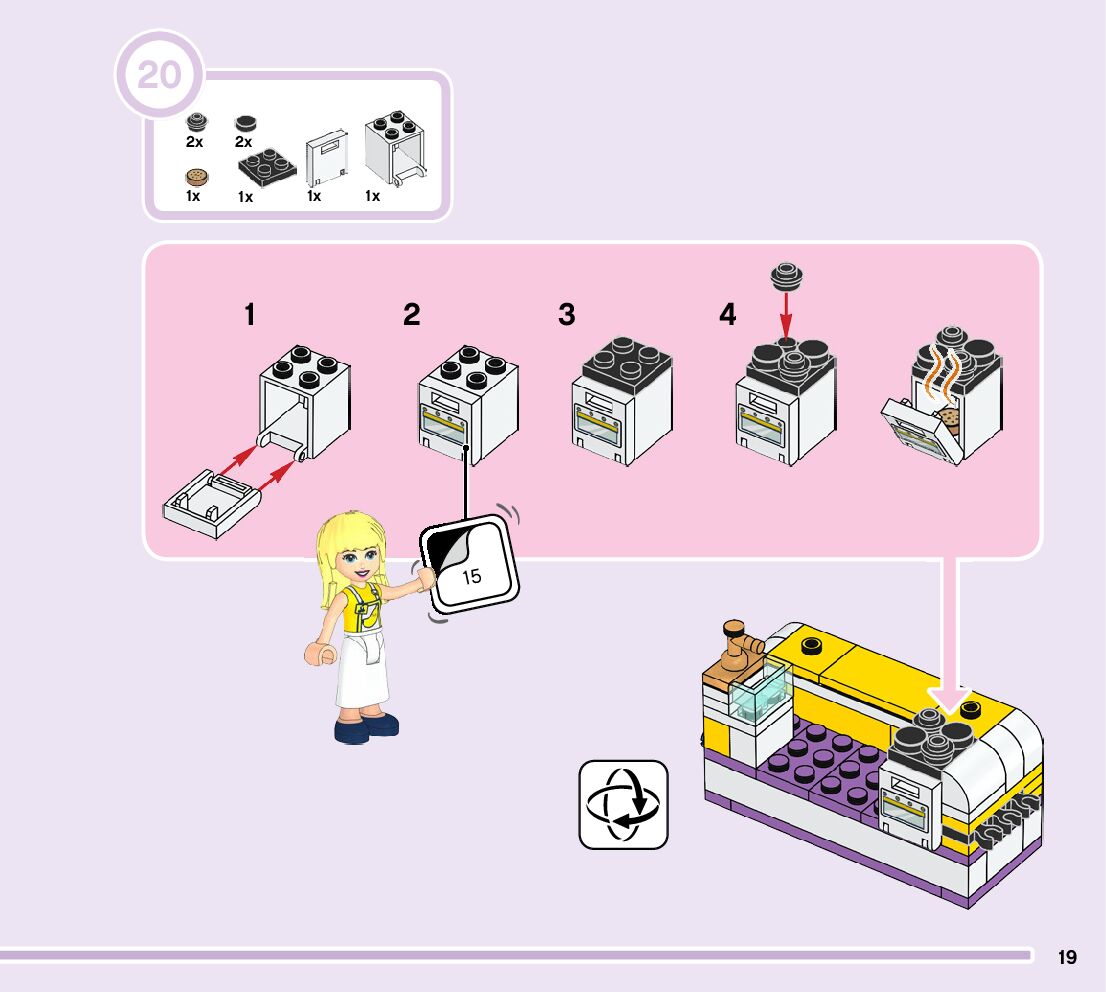 20

2x 2x
1x 1x 1x 1x

1 2 3 4

15

19