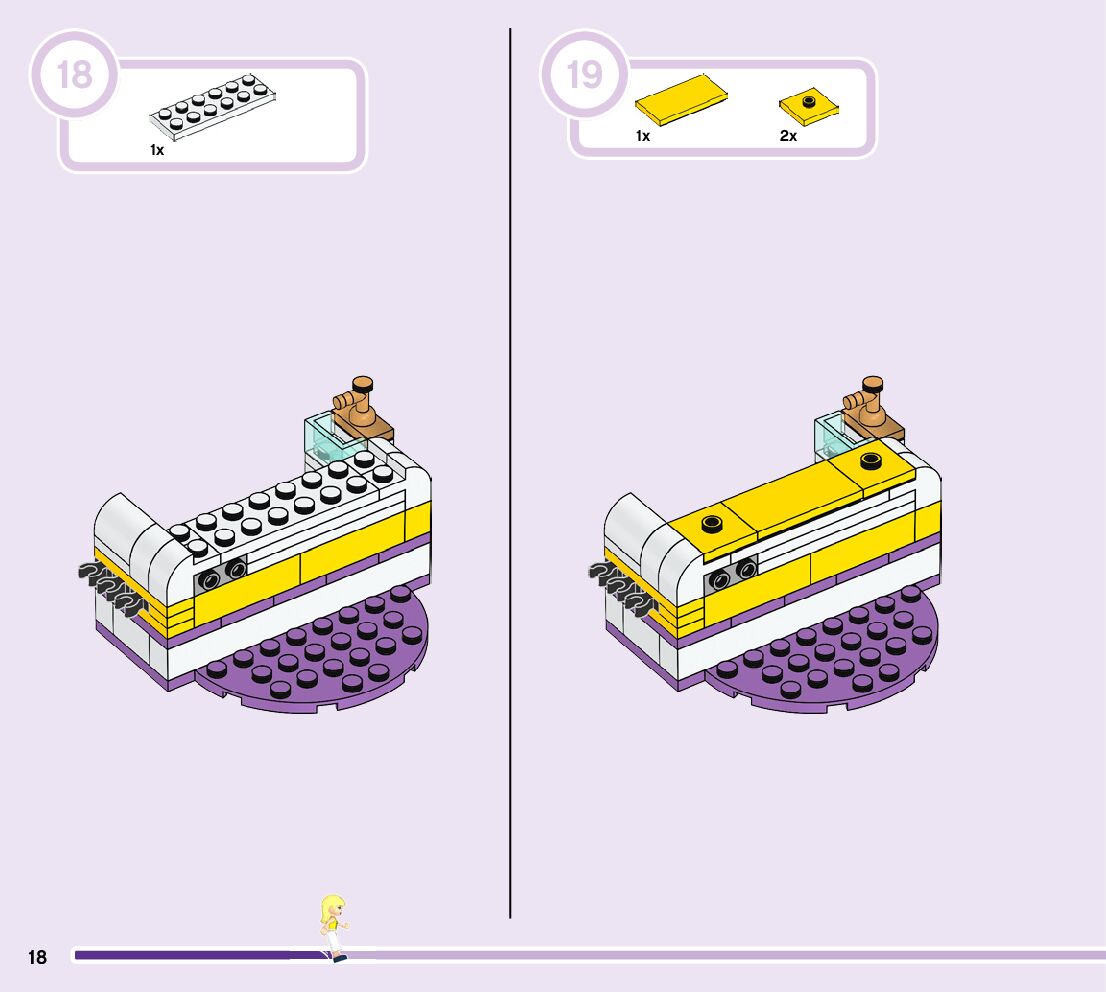 18

1x

19

1x

2x

18