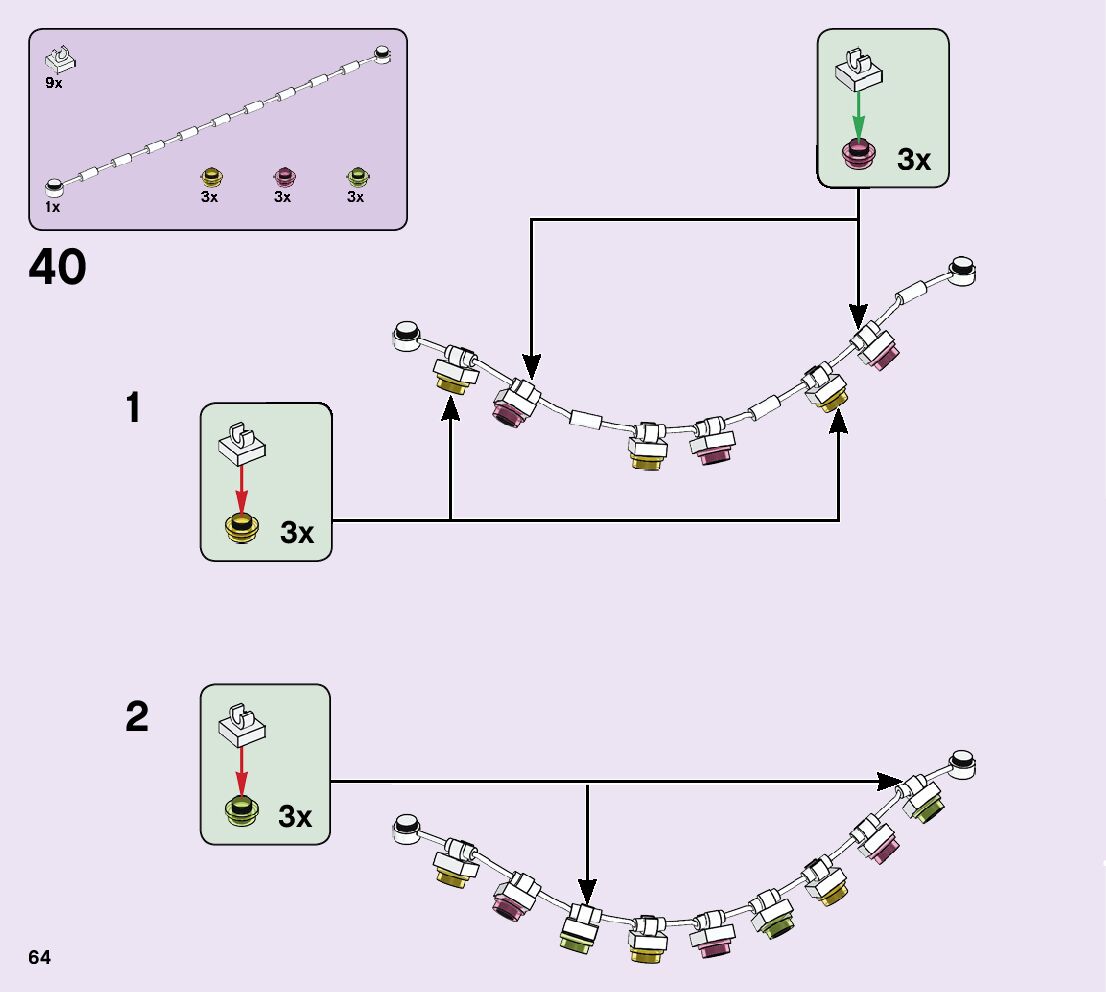 9x

1x

3x

3x

3x

40

3x

1

3x

2

3x

64