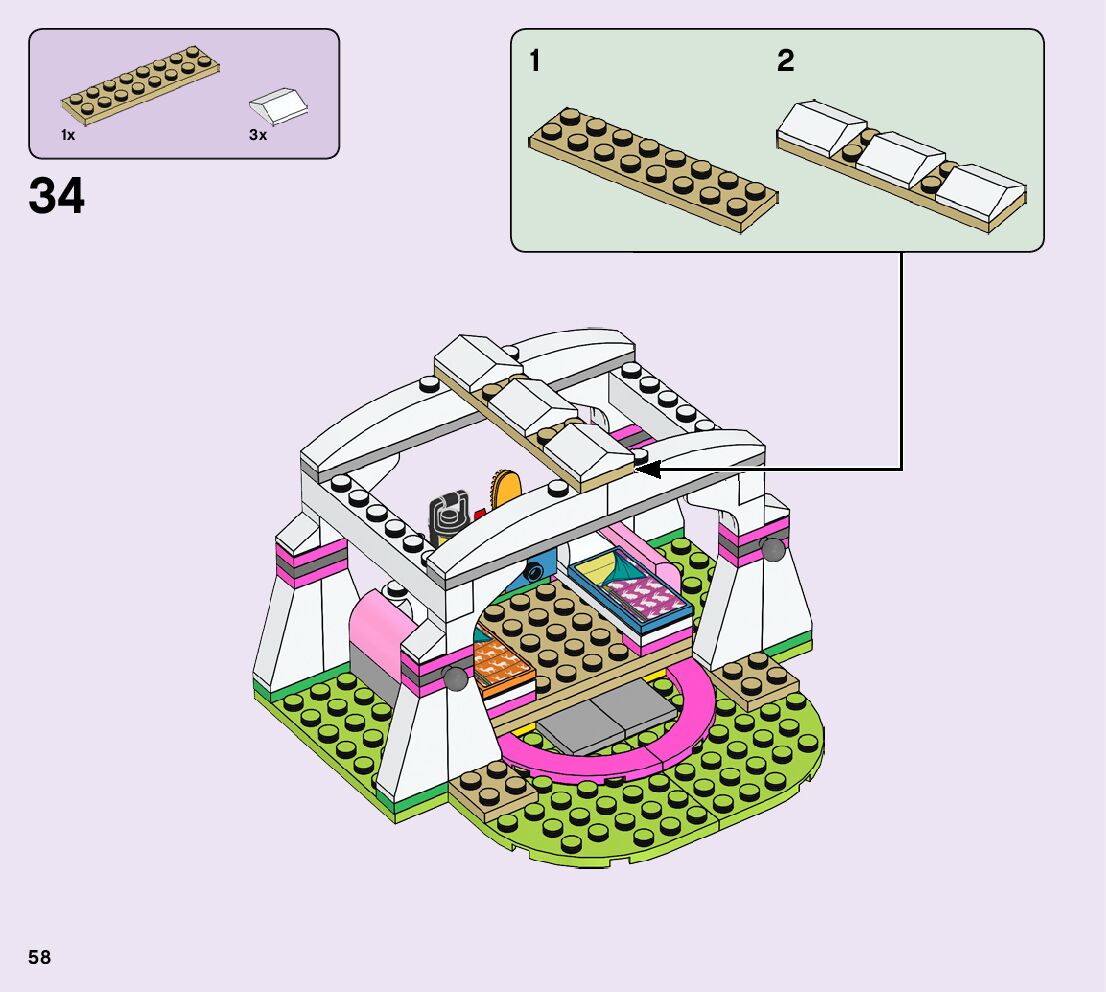 1x 3x

34

1 2

58