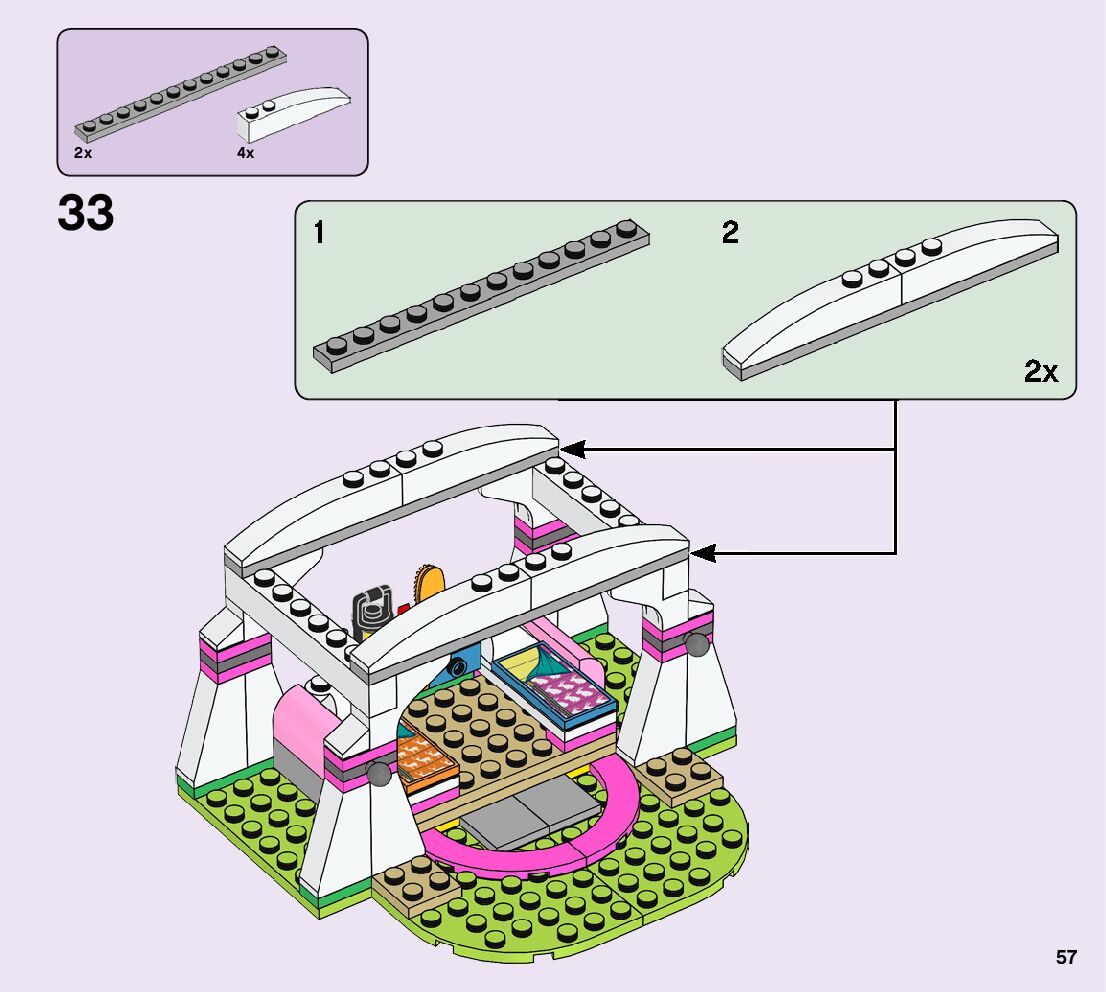 2x
4x

33

1
2
2x

57