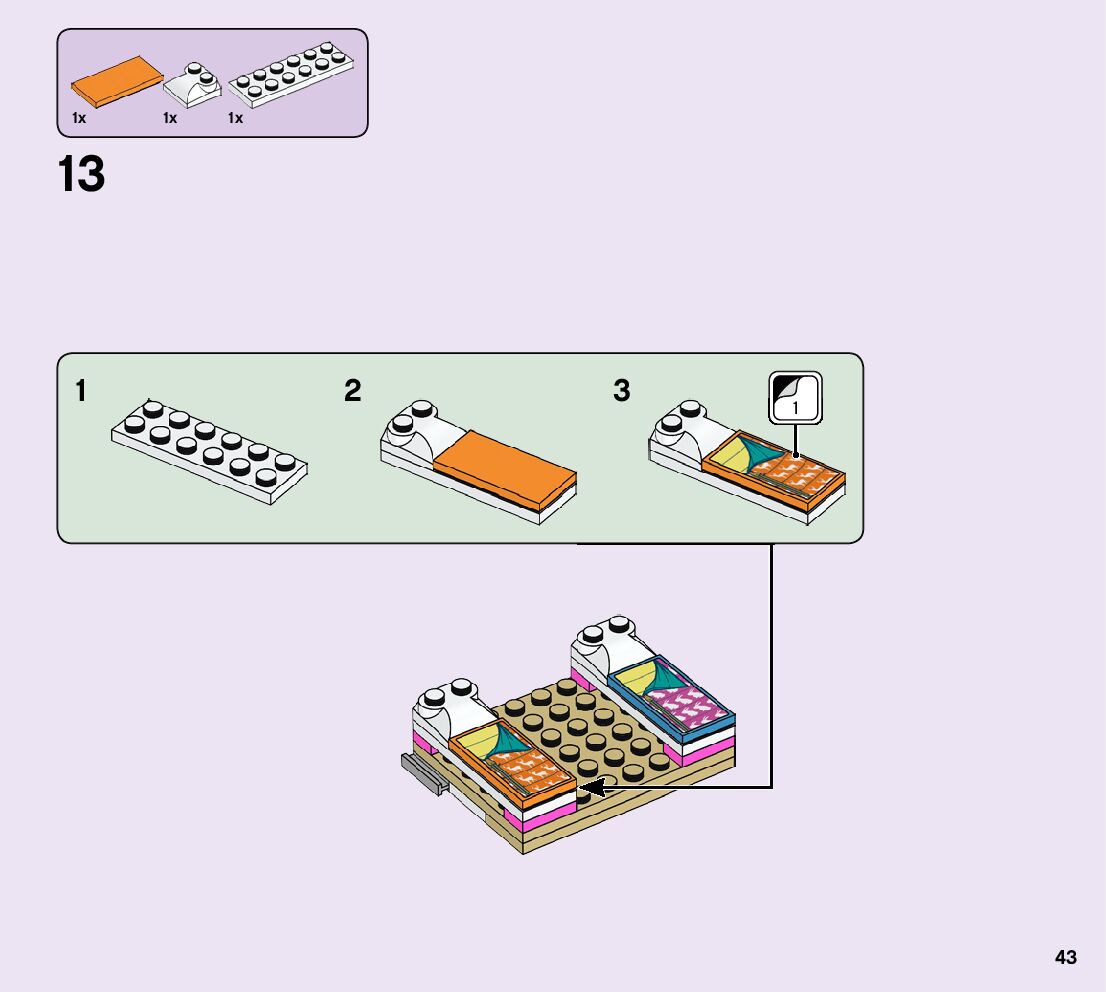 1x 1x 1x

13

1

2

3

1

43