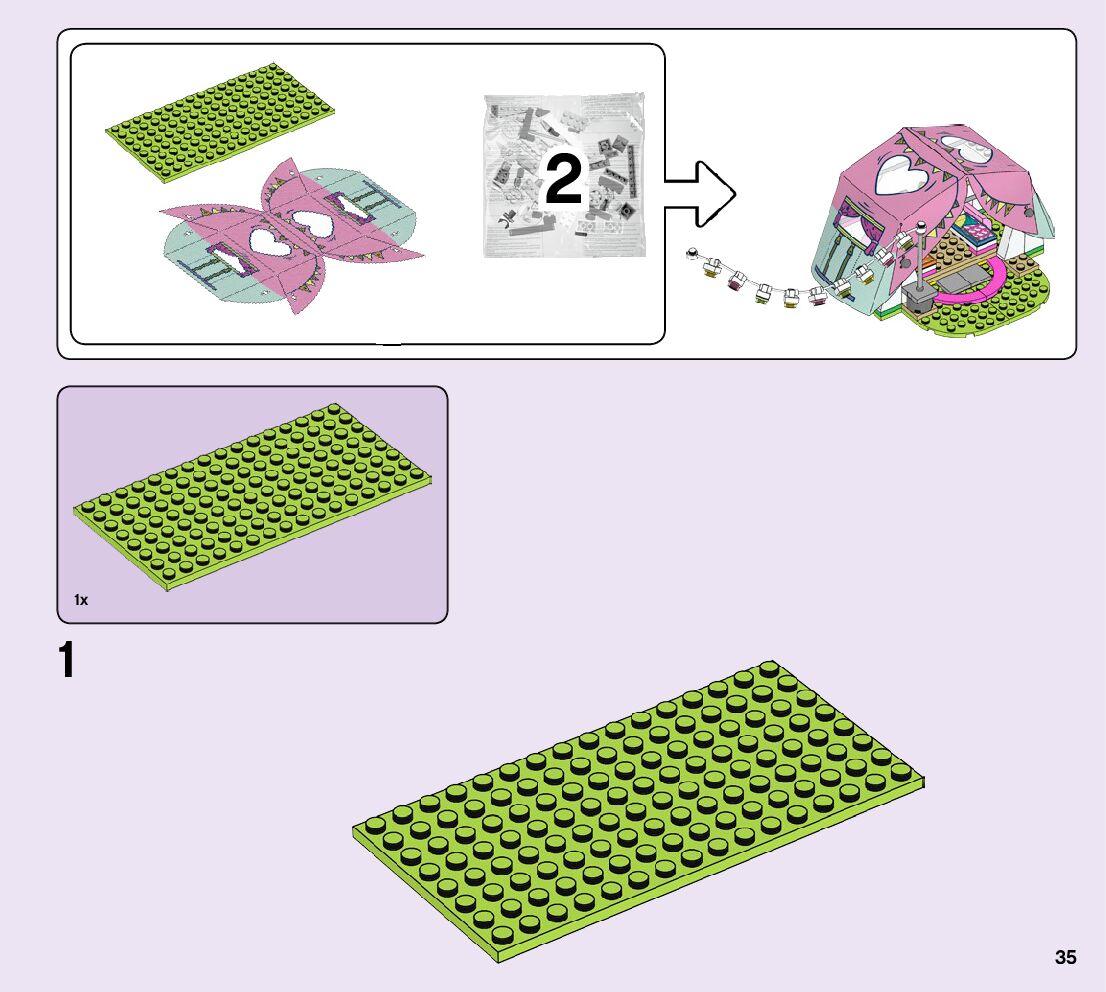 2

1x

1

35