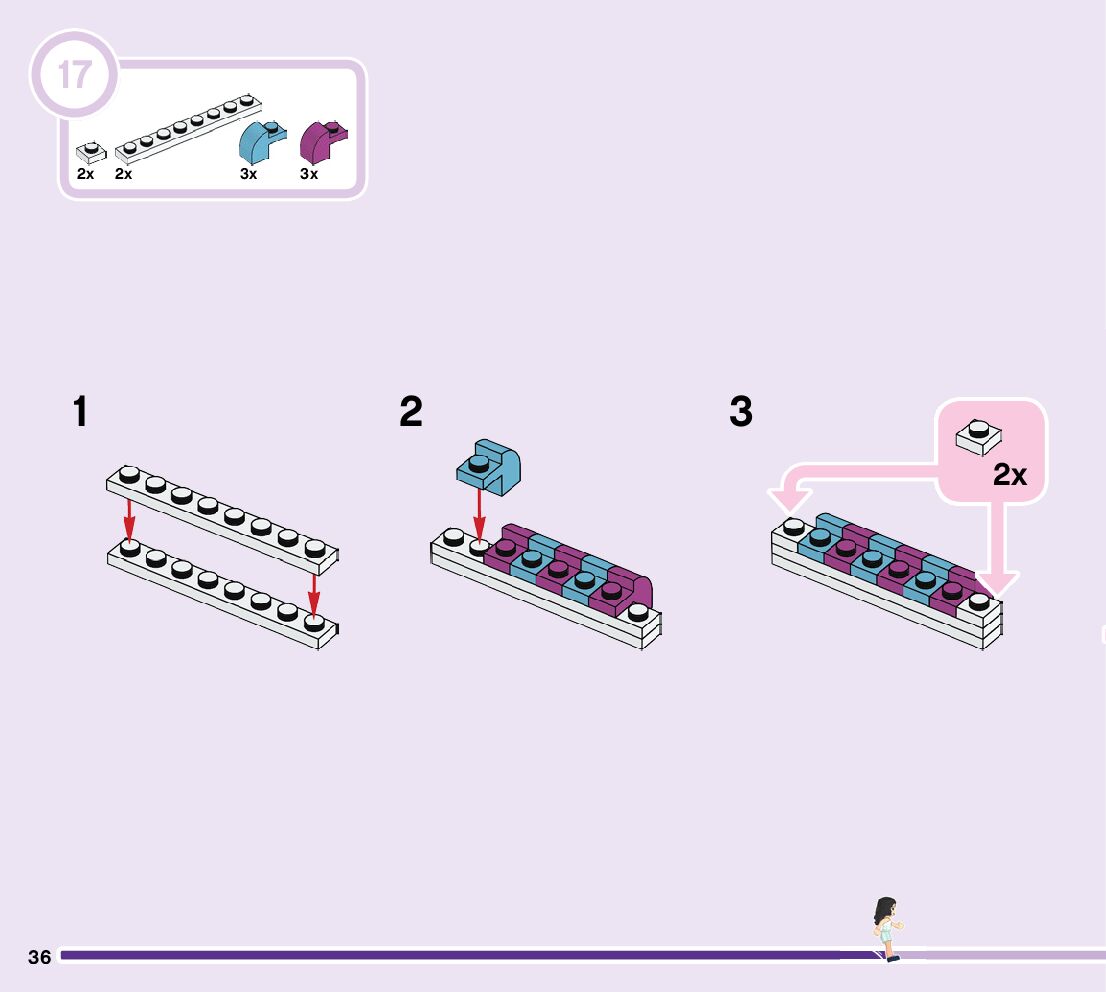 17

2x 2x 3x 3x

1

2

3

2x

36