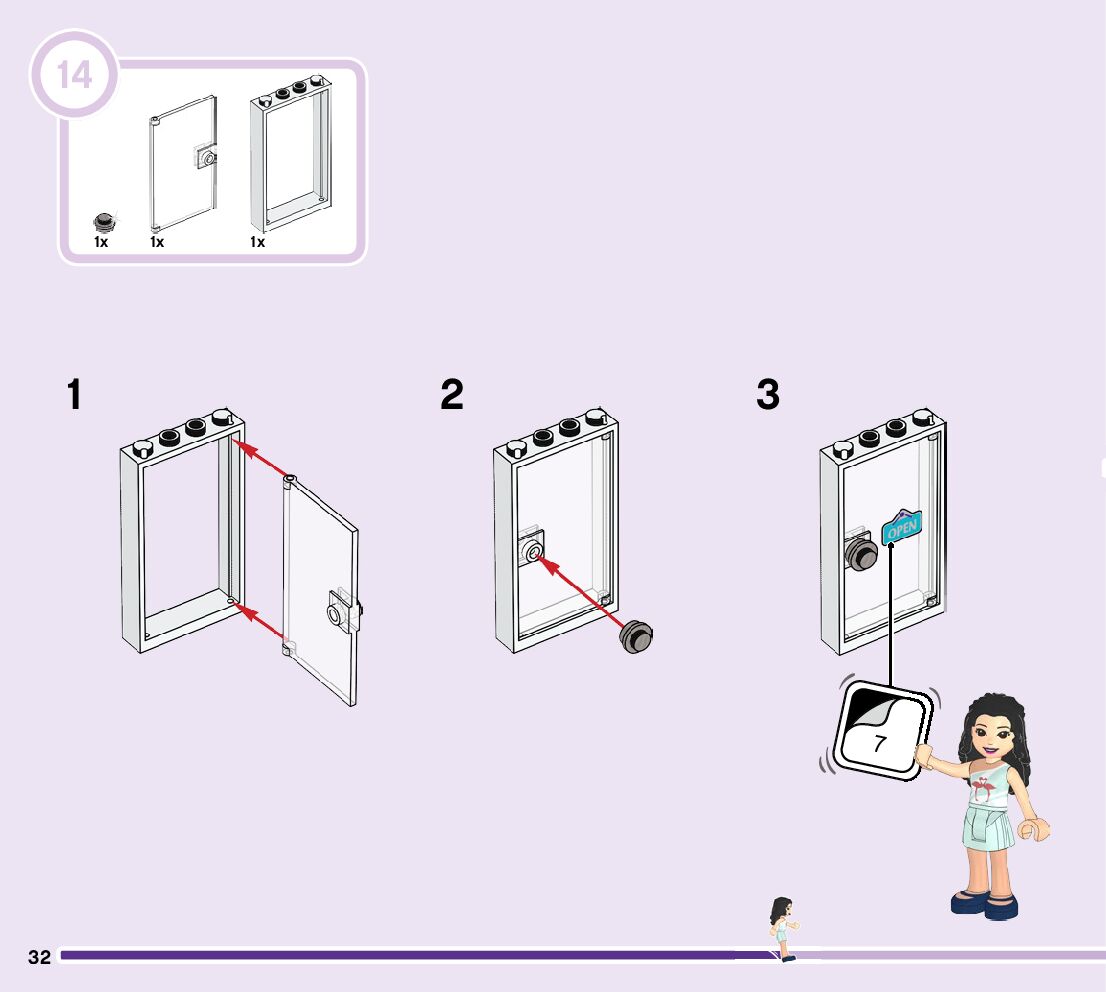 14

1x 1x 1x

1

2

3

OPEN

7

32