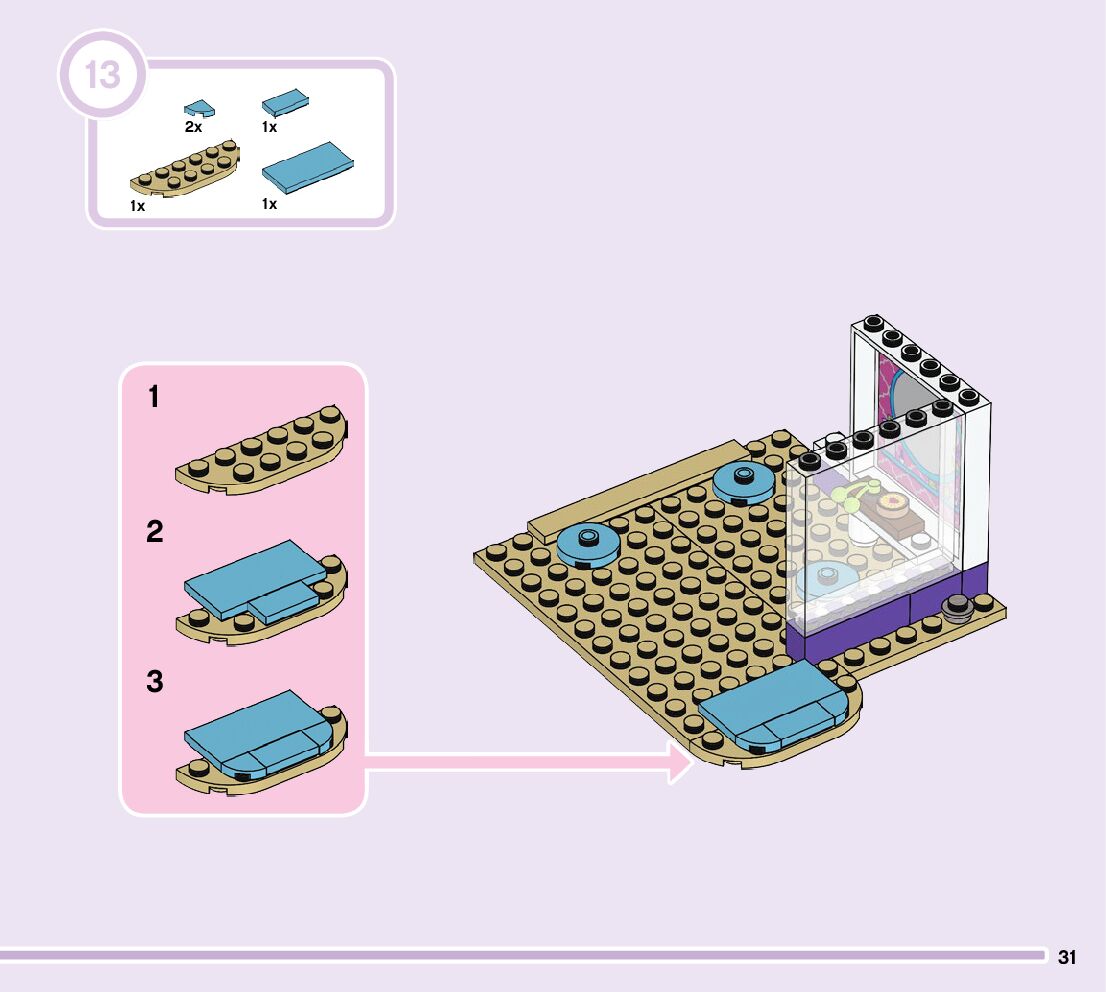 13

2x 1x

1x 1x

1

2

3

31