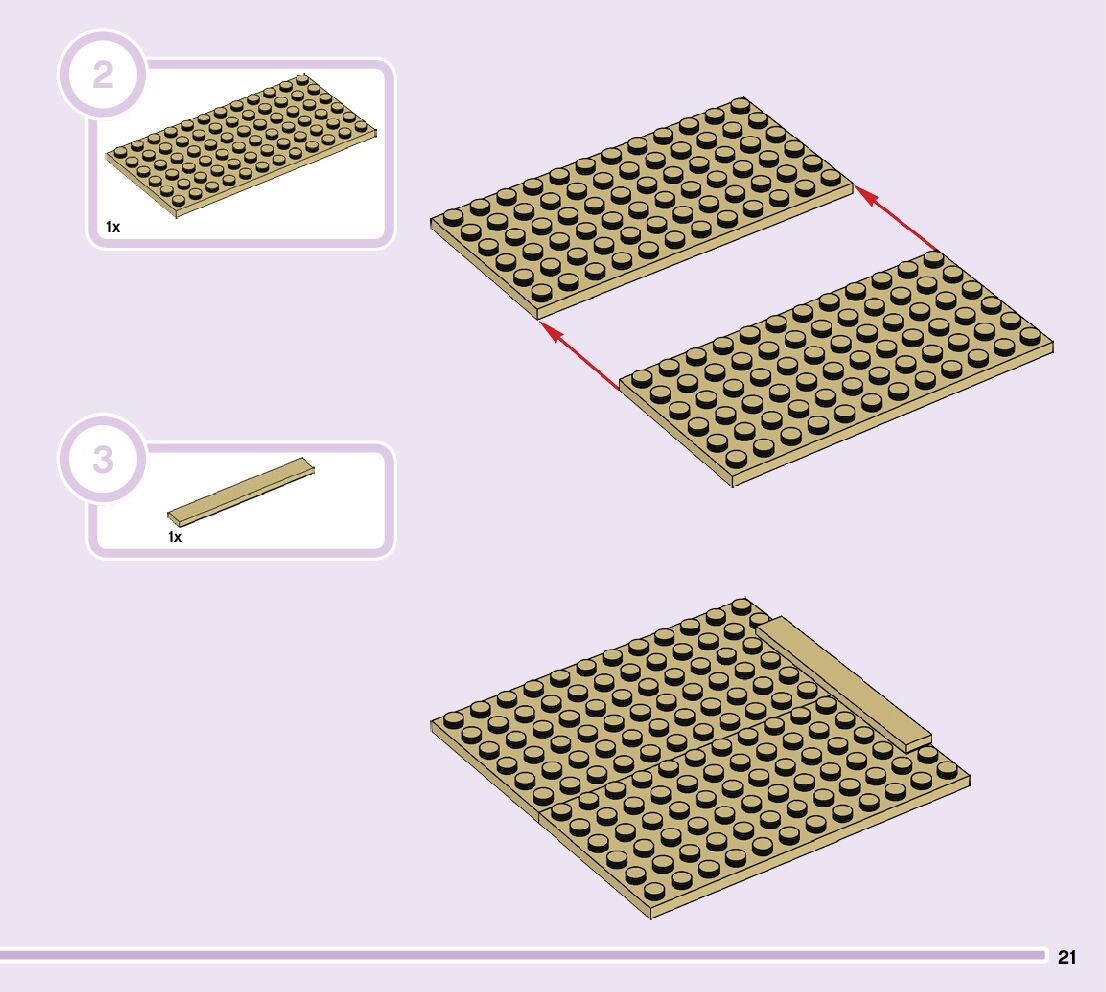 2

1x

3

1x

21