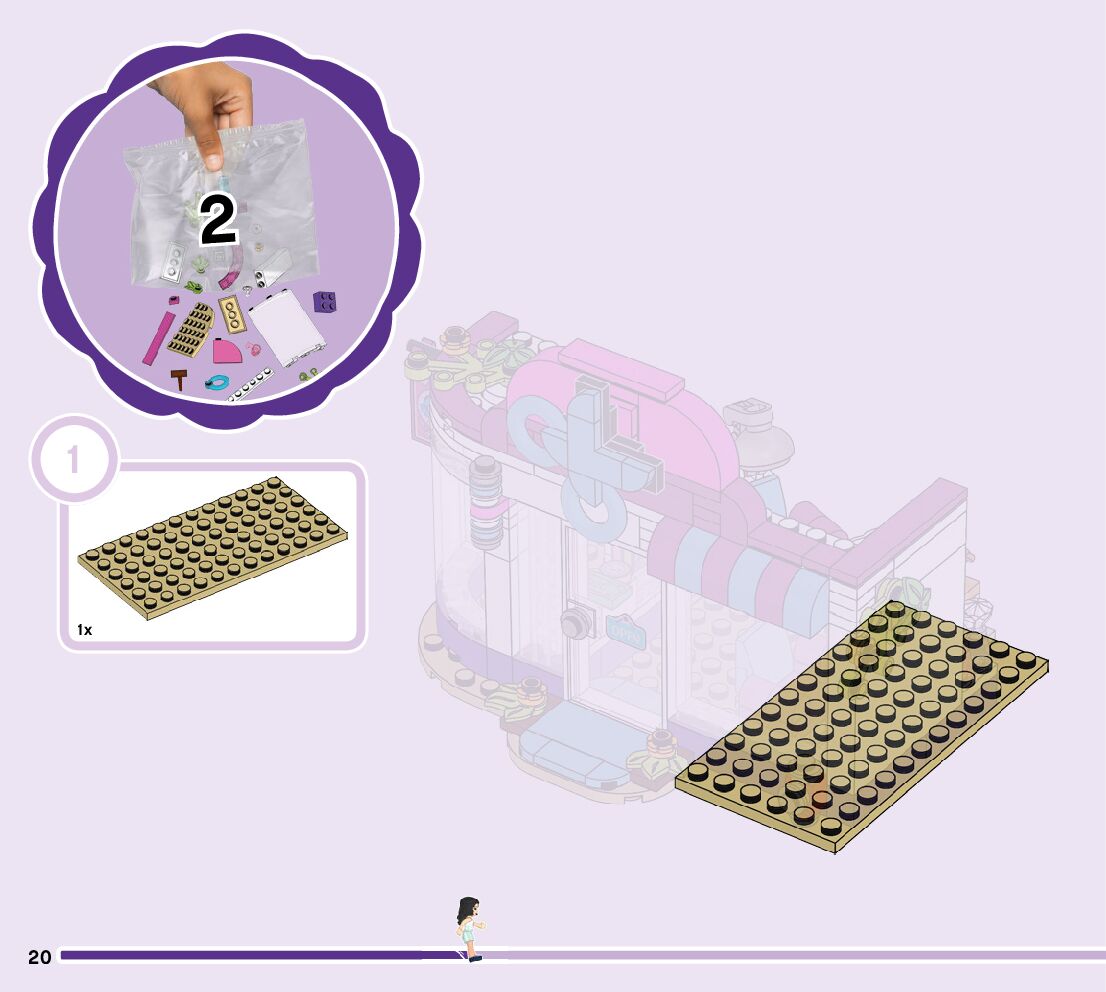 2

1

1x

20