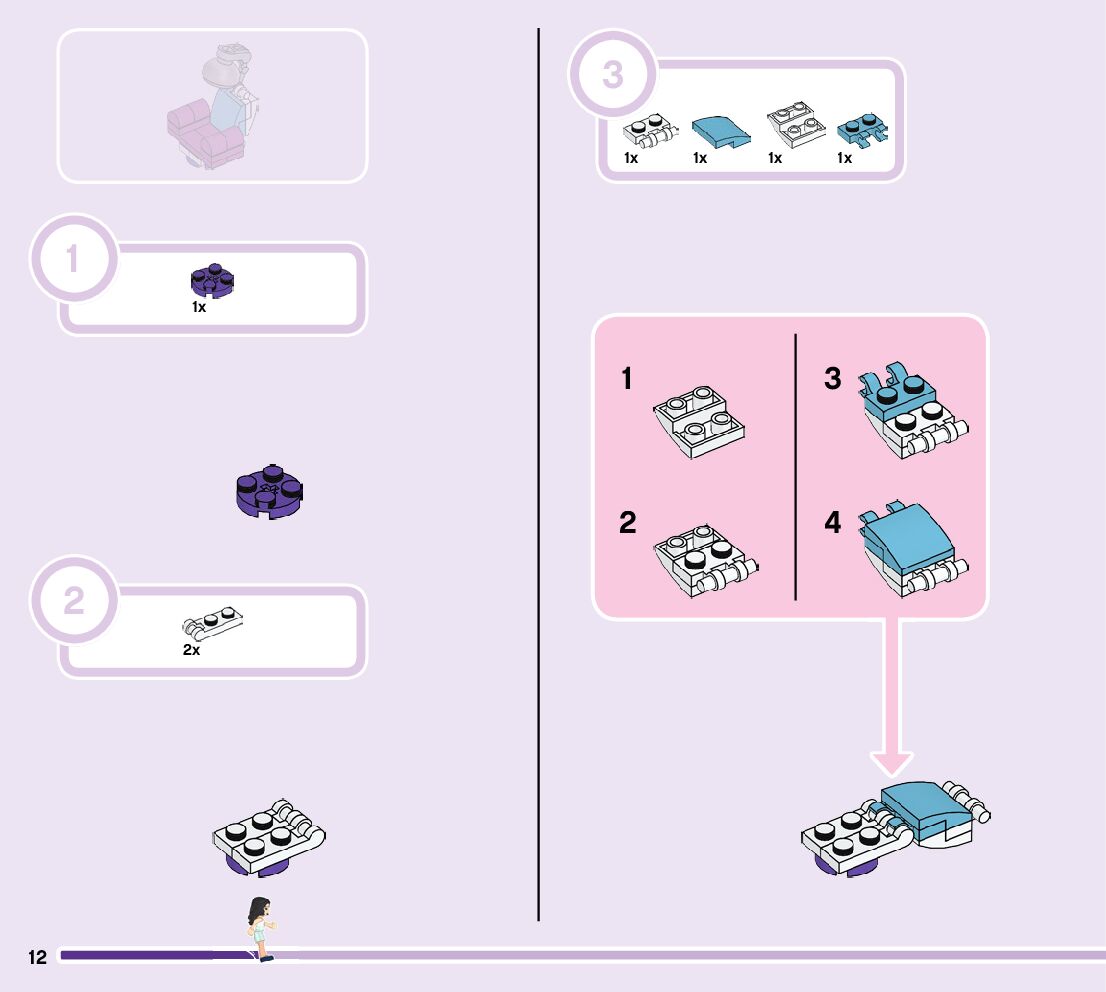 1
1x

2
2x

3
1x 1x 1x 1x

1
2
3
4

12