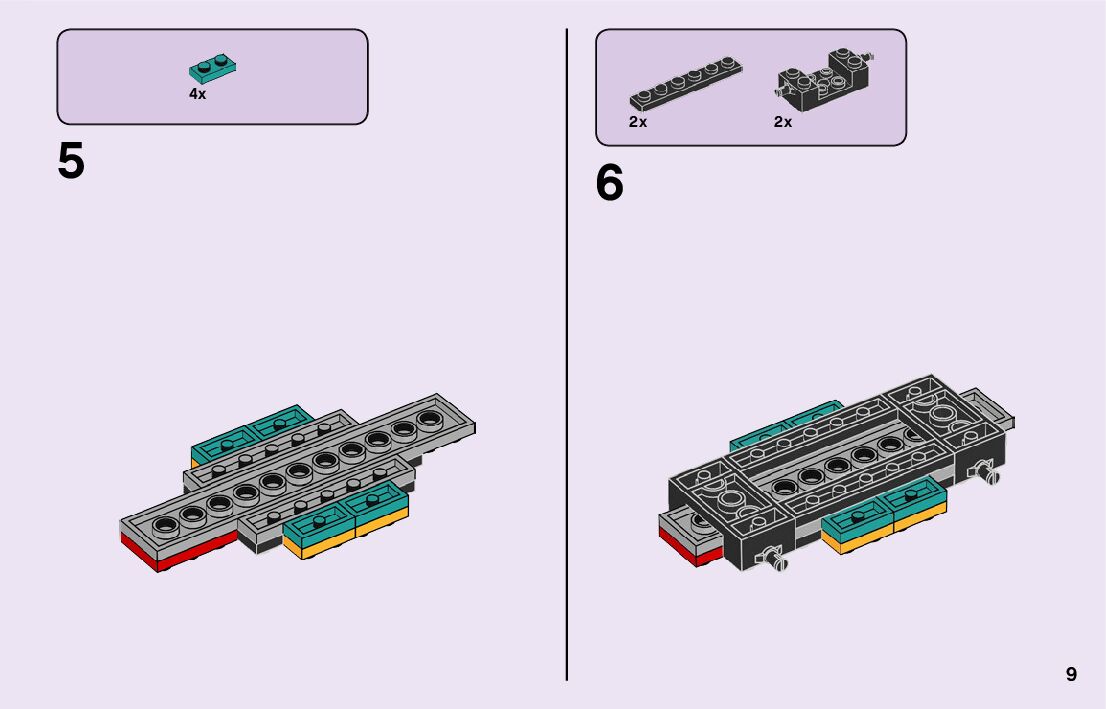 4x

5

2x 2x

6

9