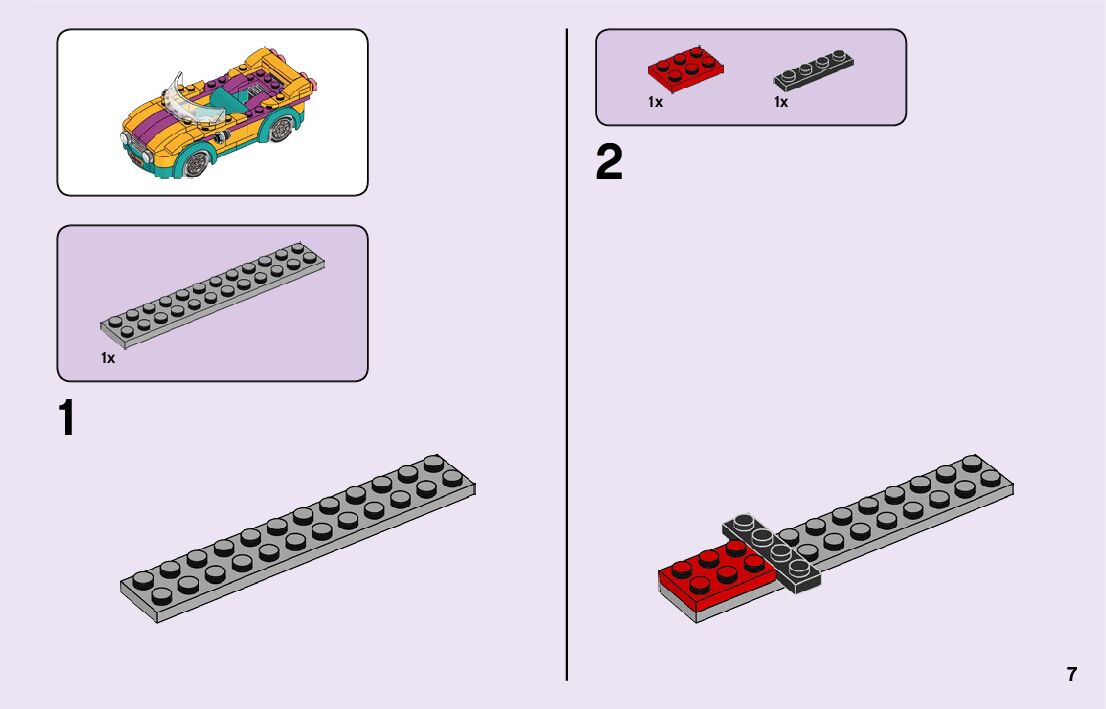 1x

1

1x

1x

2

7