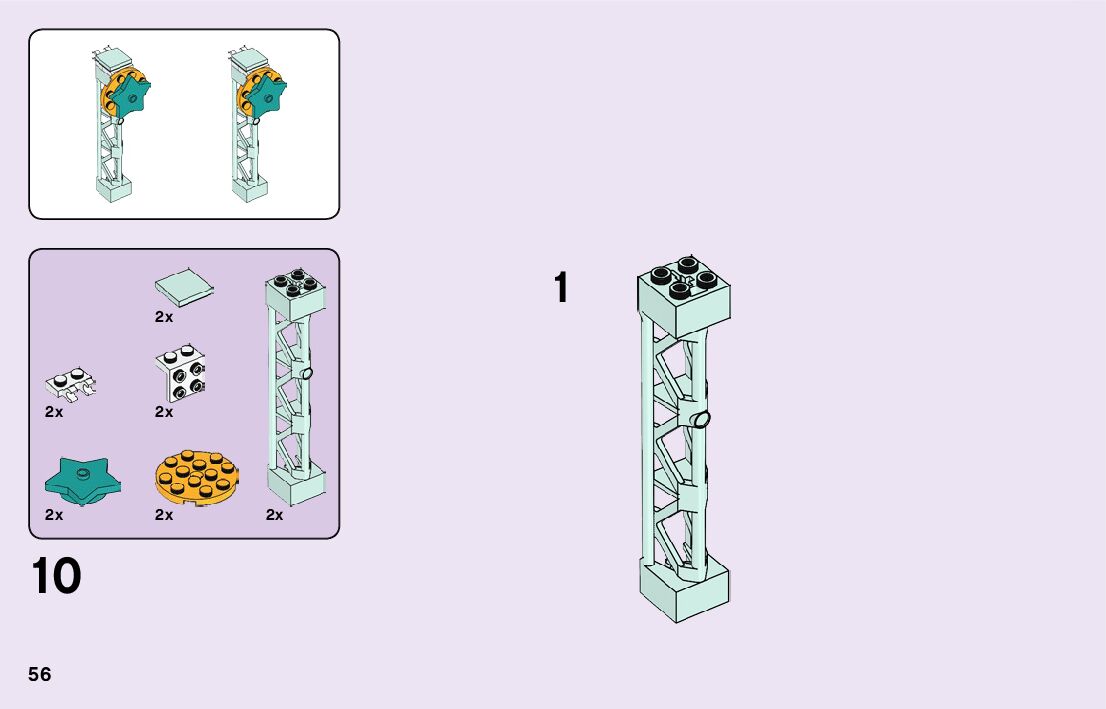 2x

2x

2x

2x

2x

2x

10

1

56