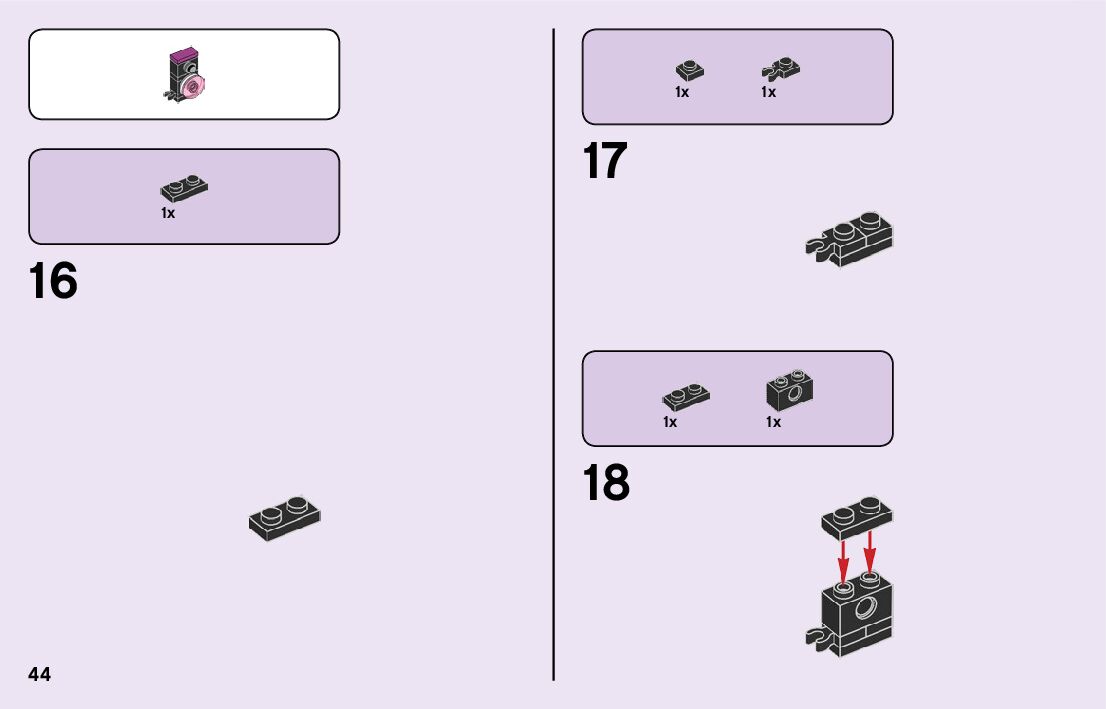 1x

16

44

1x 1x

17

1x 1x

18