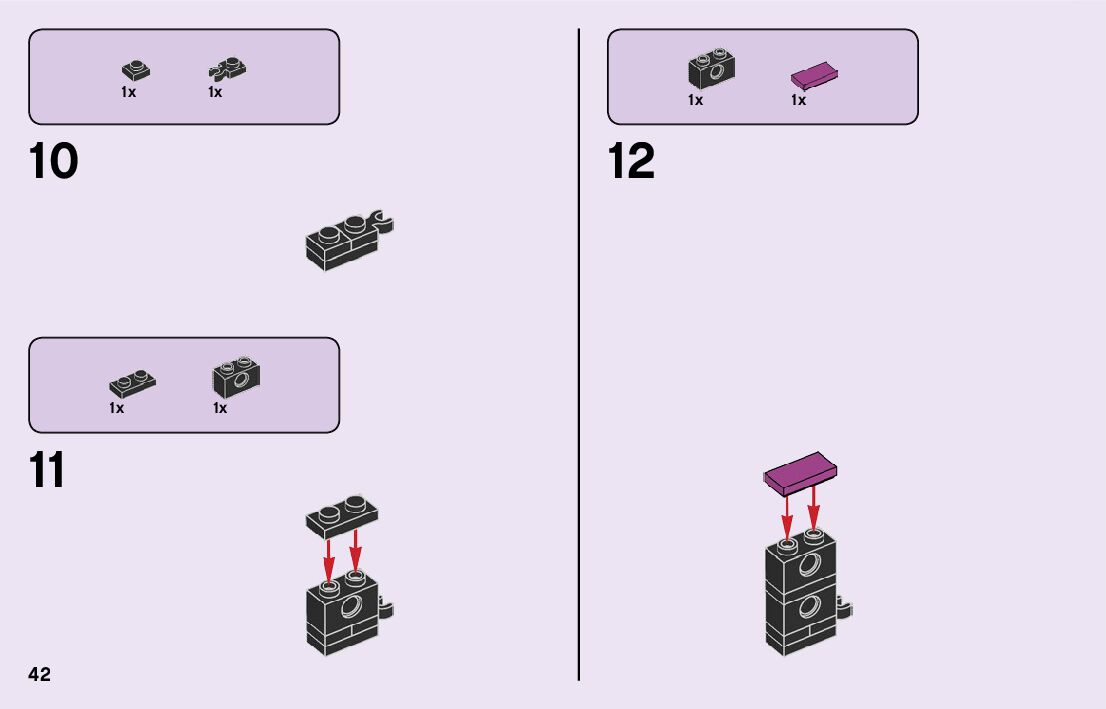 1x 1x

10

1x 1x

11

42

1x 1x

12