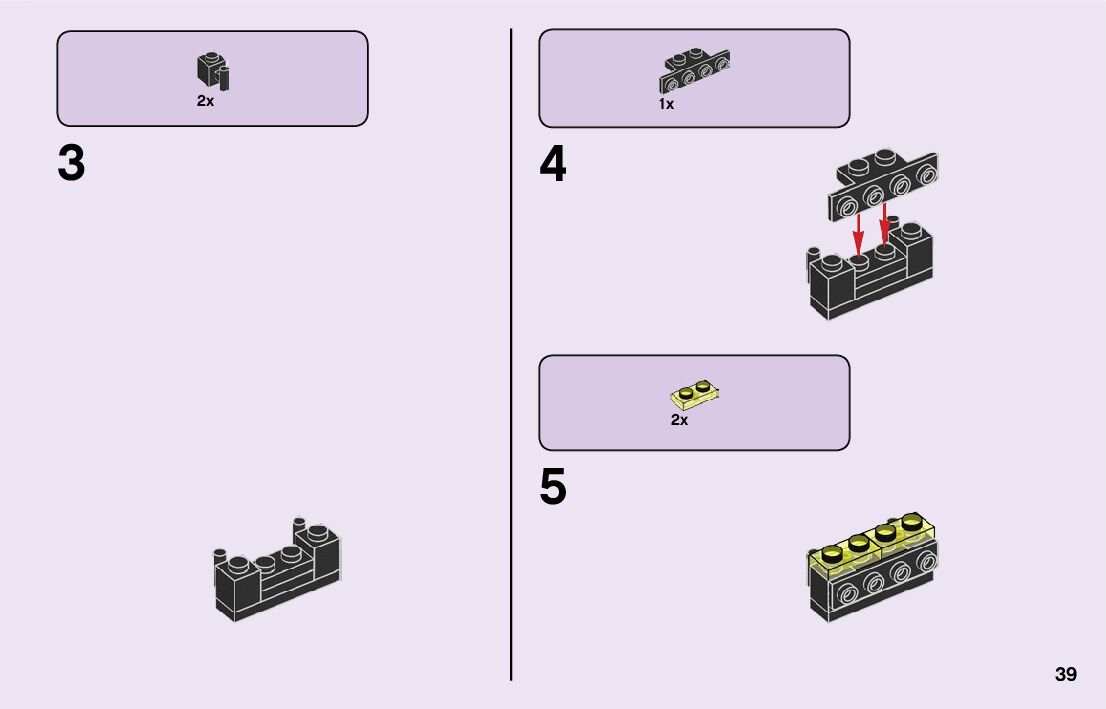 2x

3

1x

4

2x

5

39