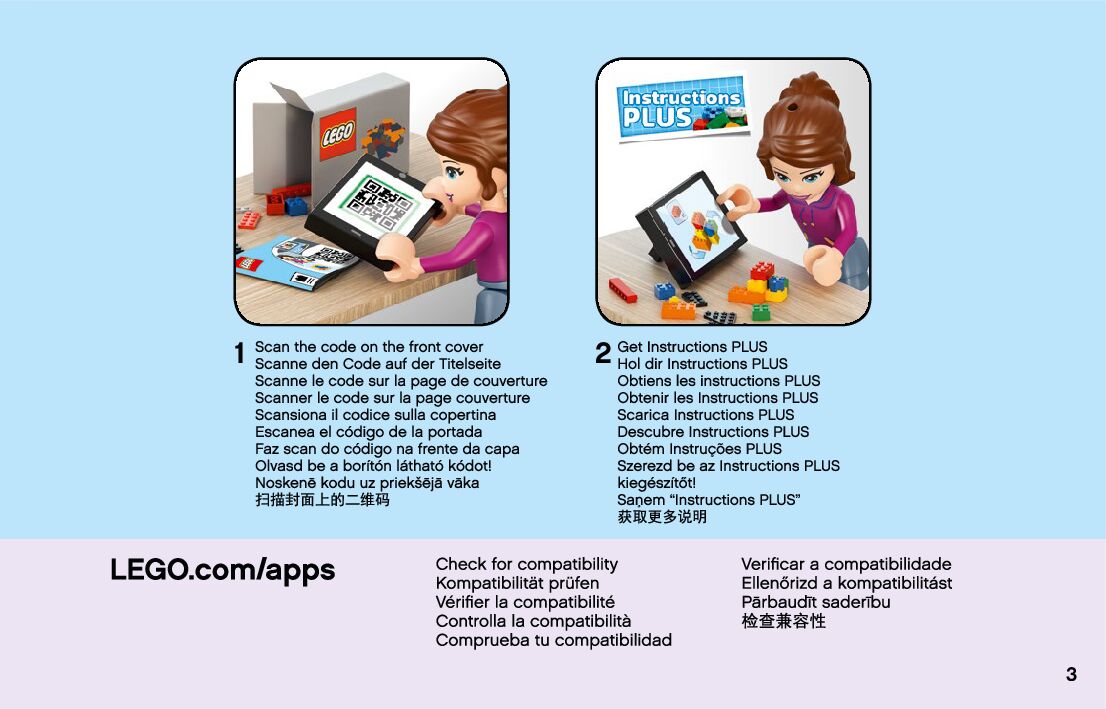 LEGO

Instructions PLUS

1 Scan the code on the front cover
Scanne den Code auf der Titelseite
Scanne le code sur la page de couverture
Scanner le code sur la page couverture
Scansiona il codice sulla copertina
Escanea el código de la portada
Faz scan do código na frente da capa
Olvasd be a borítón látható kódot!
Noskenē kodu uz priekšējā vāka
扫描封面上的二维码

2 Get Instructions PLUS
Hol dir Instructions PLUS
Obtiens les instructions PLUS
Obtenir les Instructions PLUS
Scarica Instructions PLUS
Descubre Instructions PLUS
Obtém Instruções PLUS
Szerezd be az Instructions PLUS kiegészítőt!
Saņem "Instructions PLUS"
获取更多说明

LEGO.com/apps

Check for compatibility
Kompatibilität prüfen
Vérifier la compatibilité
Controlla la compatibilità
Comprueba tu compatibilidad

Verificar a compatibilidade
Ellenőrizd a kompatibilitást
Pārbaudīt saderību
检查兼容性

3