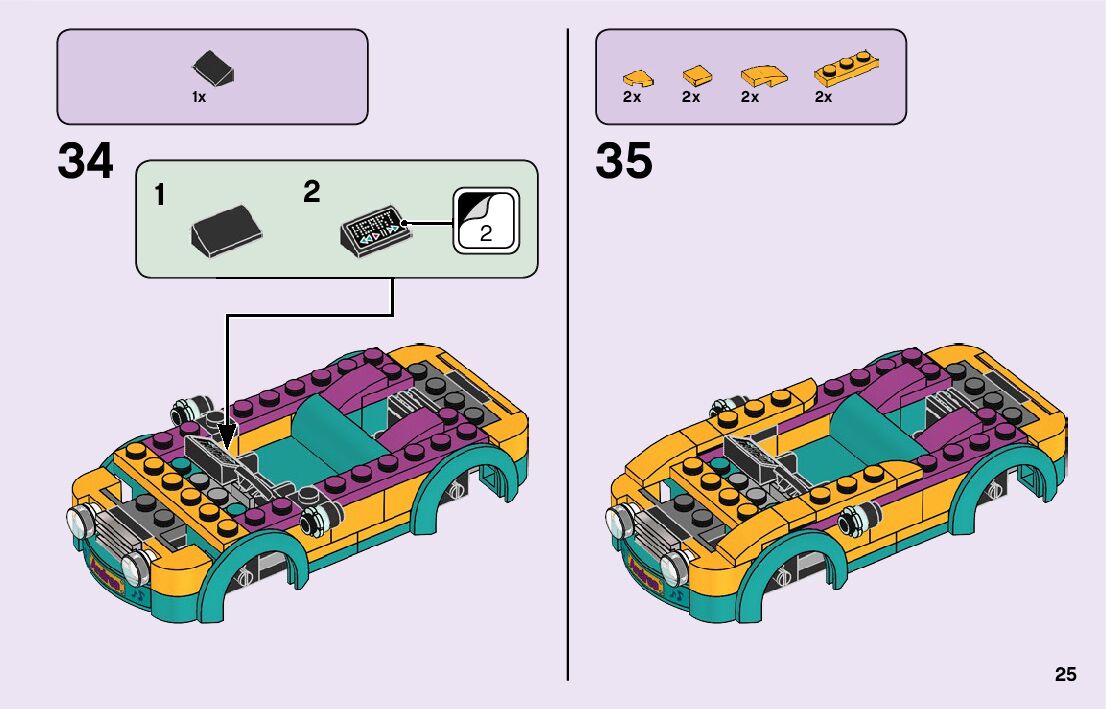 1x

34

1

2

2

2x 2x 2x 2x

35

25