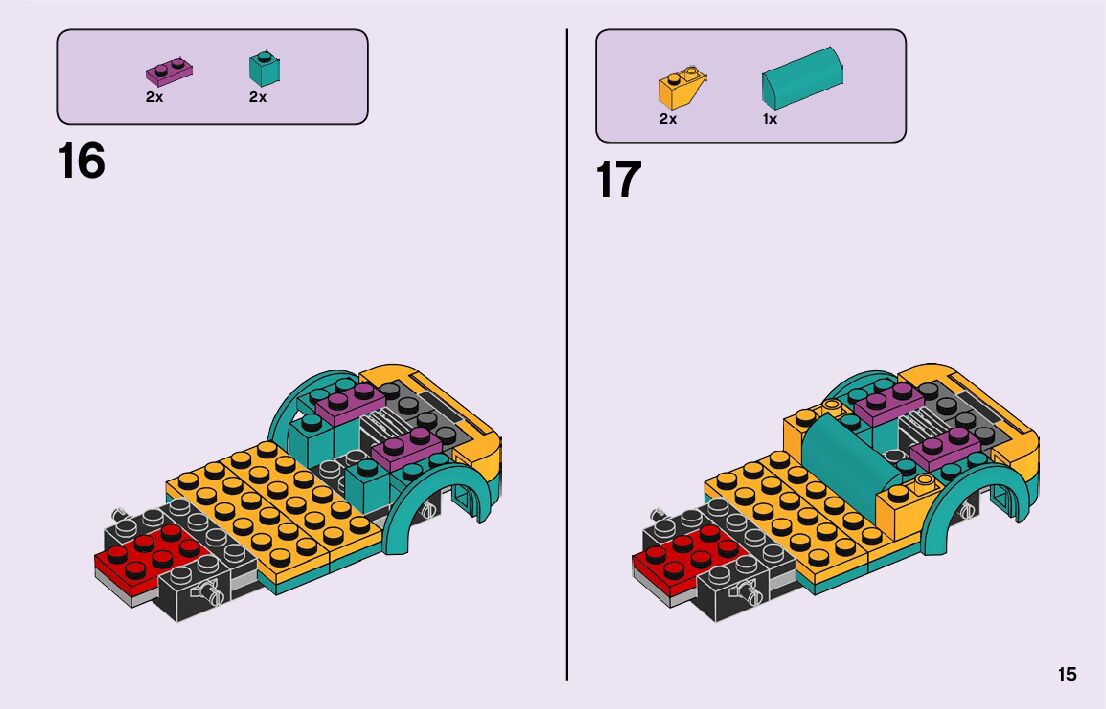 2x 2x

16

2x 1x

17

15