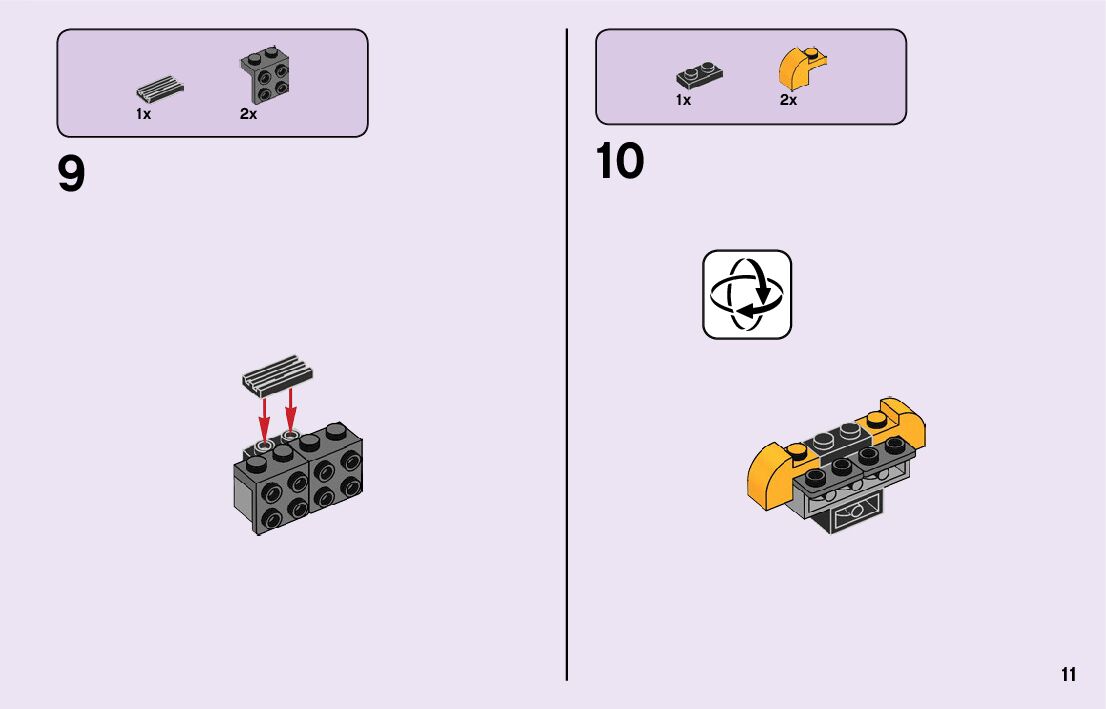 1x 2x

9

1x 2x

10

11