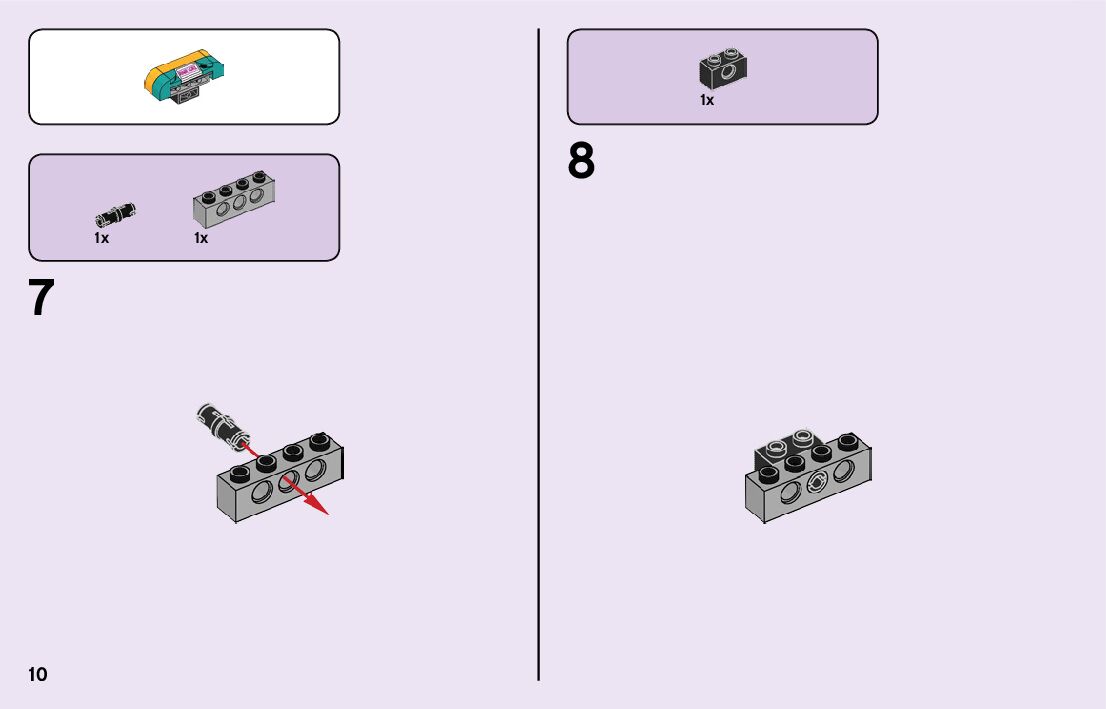 1x 1x

7

10

1x

8