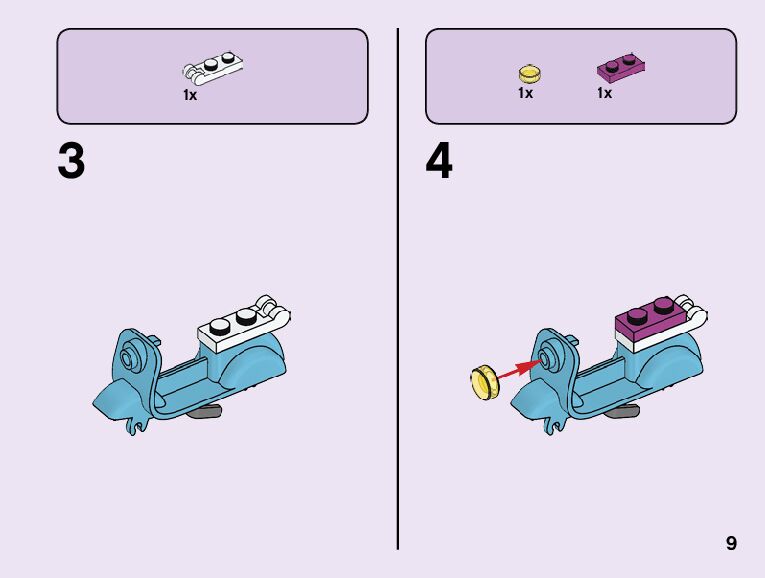 1x

3

1x 1x

4

9