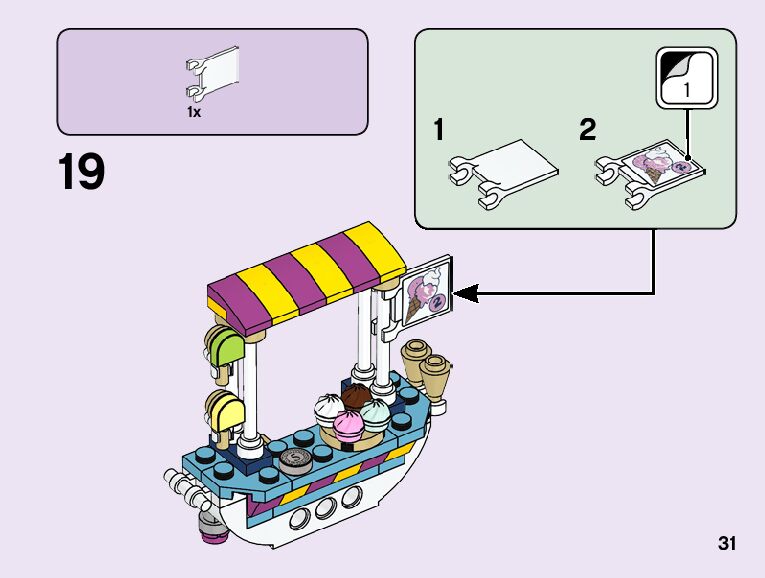 1x

19

1

1

2

31