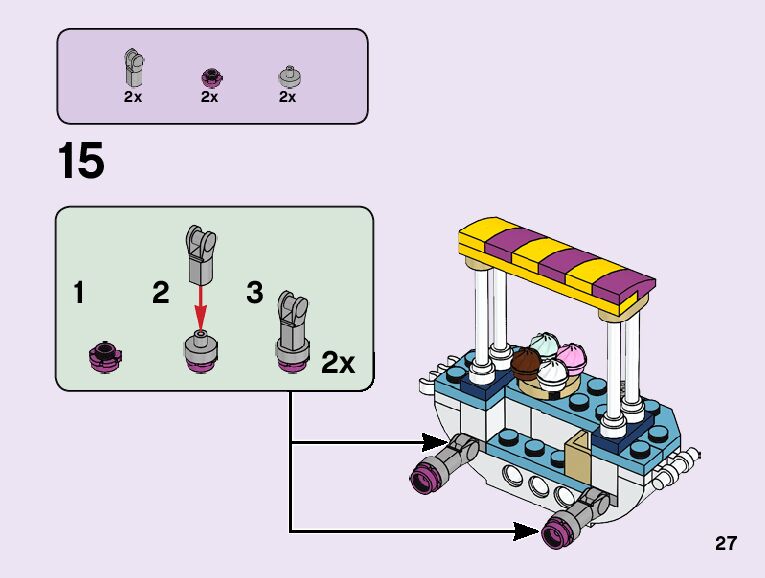 2x 2x 2x

15

1 2 3

2x

27