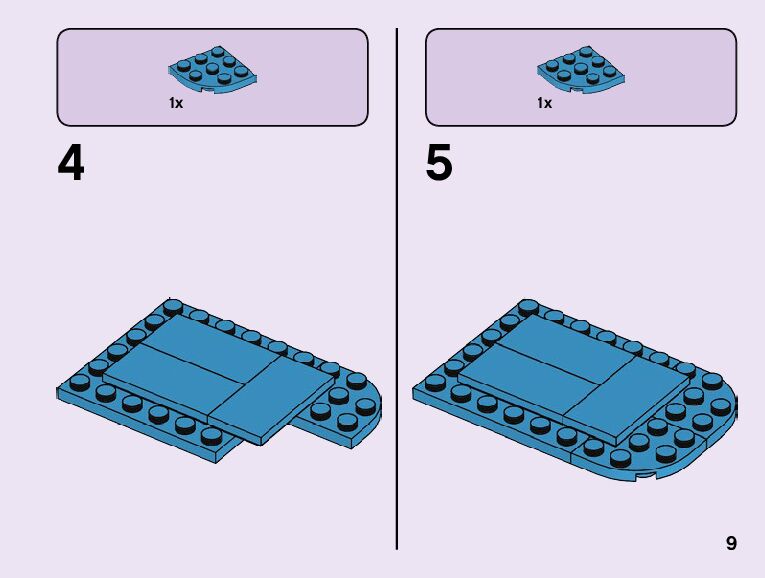 1x

4

1x

5

9